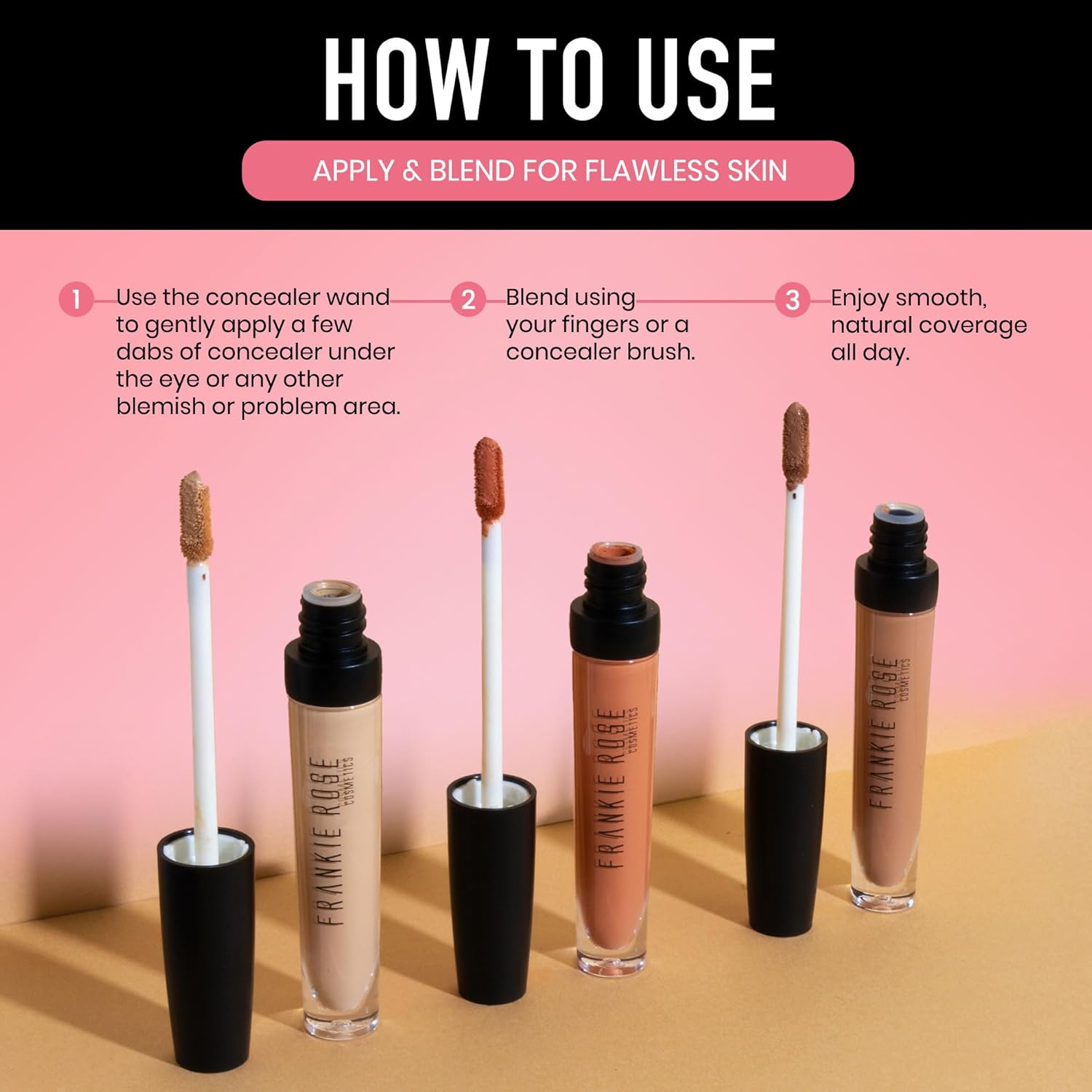 HOW TO USE

APPLY & BLEND FOR FLAWLESS SKIN

1 Use the concealer wand to gently apply a few dabs of concealer under the eye or any other blemish or problem area.

2 Blend using your fingers or a concealer brush.

3 Enjoy smooth, natural coverage all day.

FRANKIE ROSE COSMETICS

FRANKIE ROSE COSMETICS

FRANKIE ROSE COSMETICS