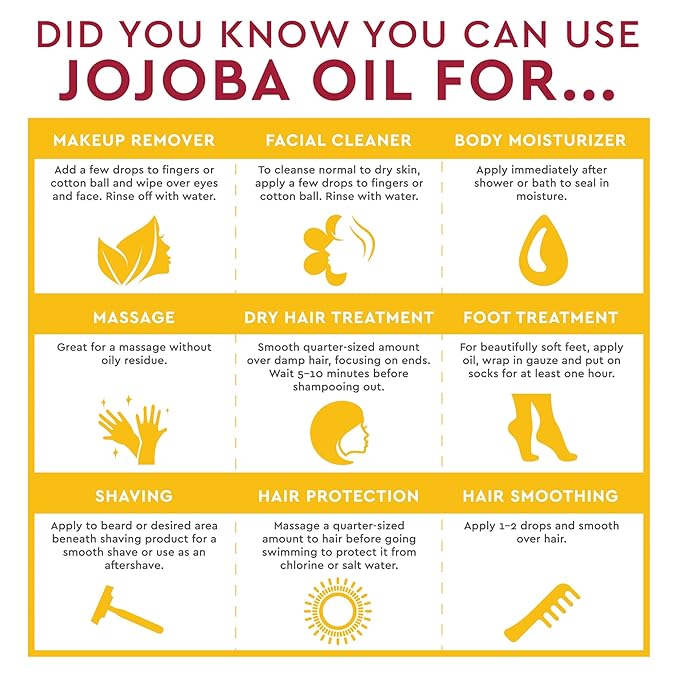 DID YOU KNOW YOU CAN USE
JOJOBA OIL FOR...

MAKEUP REMOVER
Add a few drops to fingers or cotton ball and wipe over eyes and face. Rinse off with water.

FACIAL CLEANER
To cleanse normal to dry skin, apply a few drops to fingers or cotton ball. Rinse with water.

BODY MOISTURIZER
Apply immediately after shower or bath to seal in moisture.

MASSAGE
Great for a massage without oily residue.

DRY HAIR TREATMENT
Smooth quarter-sized amount over damp hair, focusing on ends. Wait 5–10 minutes before shampooing out.

FOOT TREATMENT
For beautifully soft feet, apply oil, wrap in gauze and put on socks for at least one hour.

SHAVING
Apply to beard or desired area beneath shaving product for a smooth shave or use as an aftershave.

HAIR PROTECTION
Massage a quarter-sized amount to hair before going swimming to protect it from chlorine or salt water.

HAIR SMOOTHING
Apply 1–2 drops and smooth over hair.