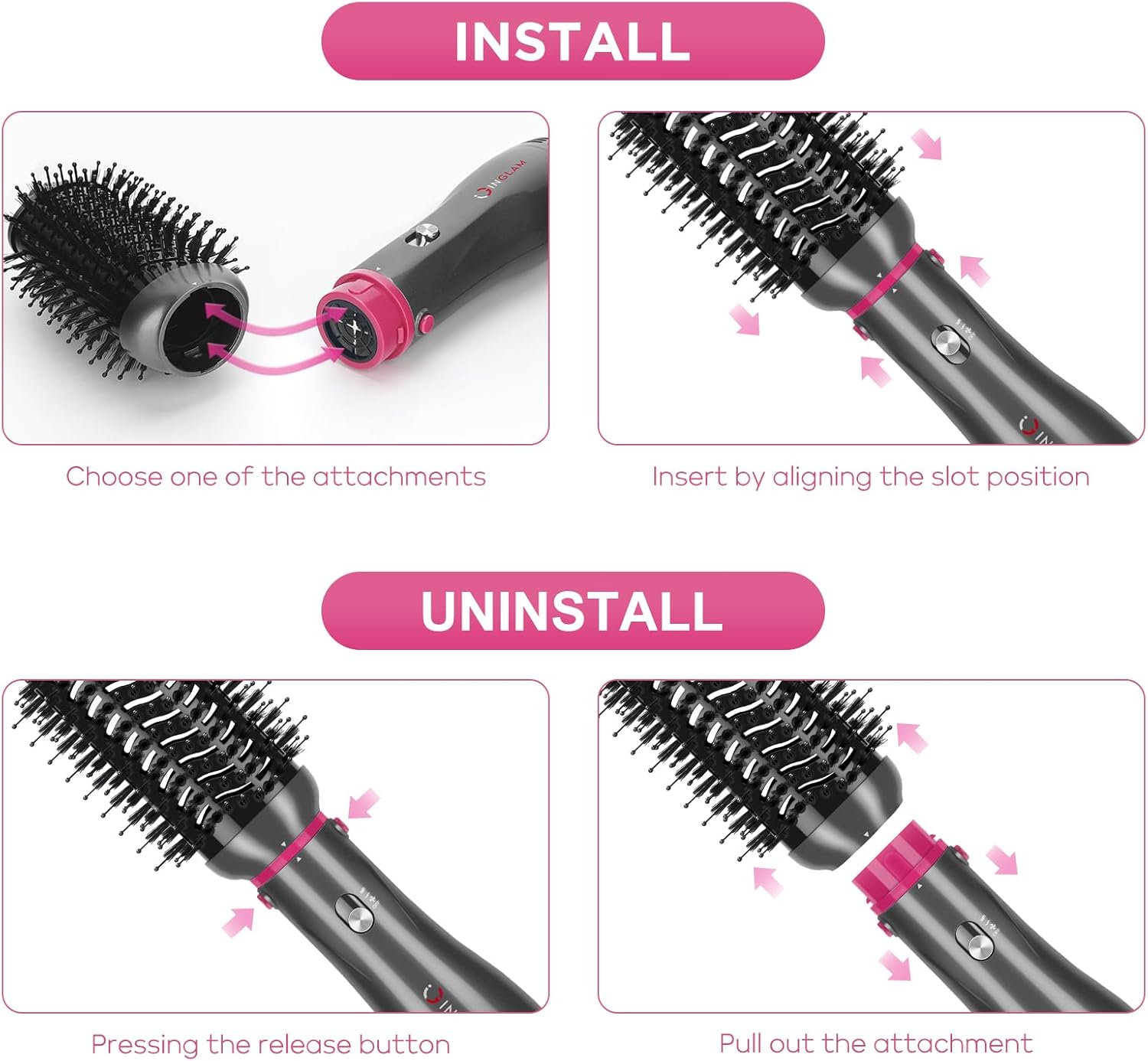 INSTALL

INGLAM

Choose one of the attachments

Insert by aligning the slot position

UNINSTALL

Pressing the release button

Pull out the attachment