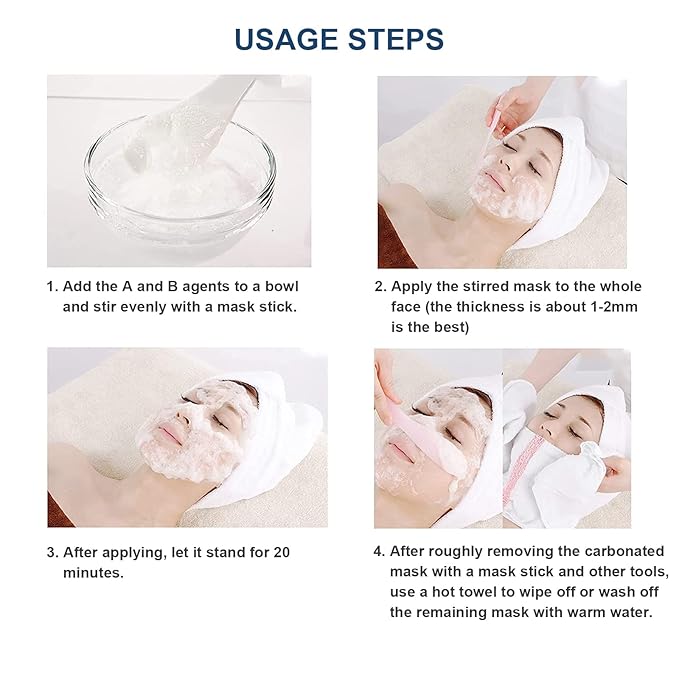 USAGE STEPS

1. Add the A and B agents to a bowl and stir evenly with a mask stick.

2. Apply the stirred mask to the whole face (the thickness is about 1-2mm is the best)

3. After applying, let it stand for 20 minutes.

4. After roughly removing the carbonated mask with a mask stick and other tools, use a hot towel to wipe off or wash off the remaining mask with warm water.