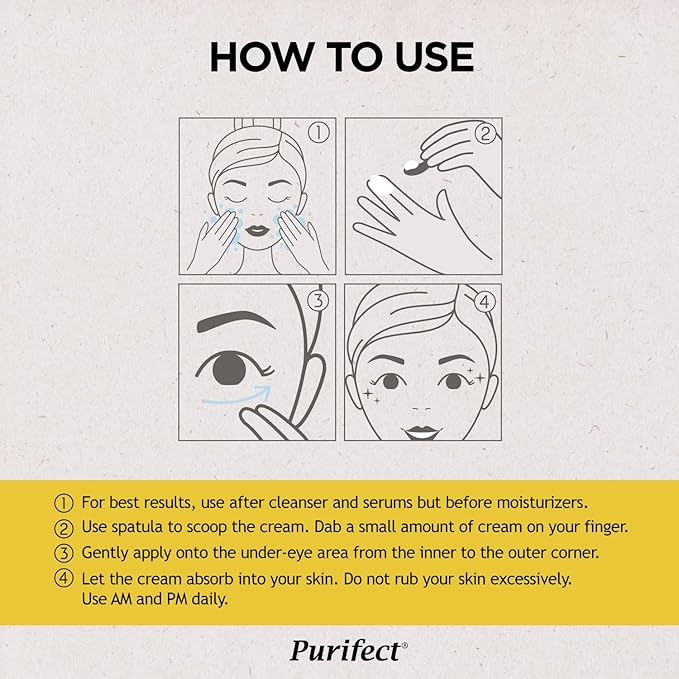 HOW TO USE

①

②

③

④

① For best results, use after cleanser and serums but before moisturizers.
② Use spatula to scoop the cream. Dab a small amount of cream on your finger.
③ Gently apply onto the under-eye area from the inner to the outer corner.
④ Let the cream absorb into your skin. Do not rub your skin excessively. Use AM and PM daily.

Purifect®