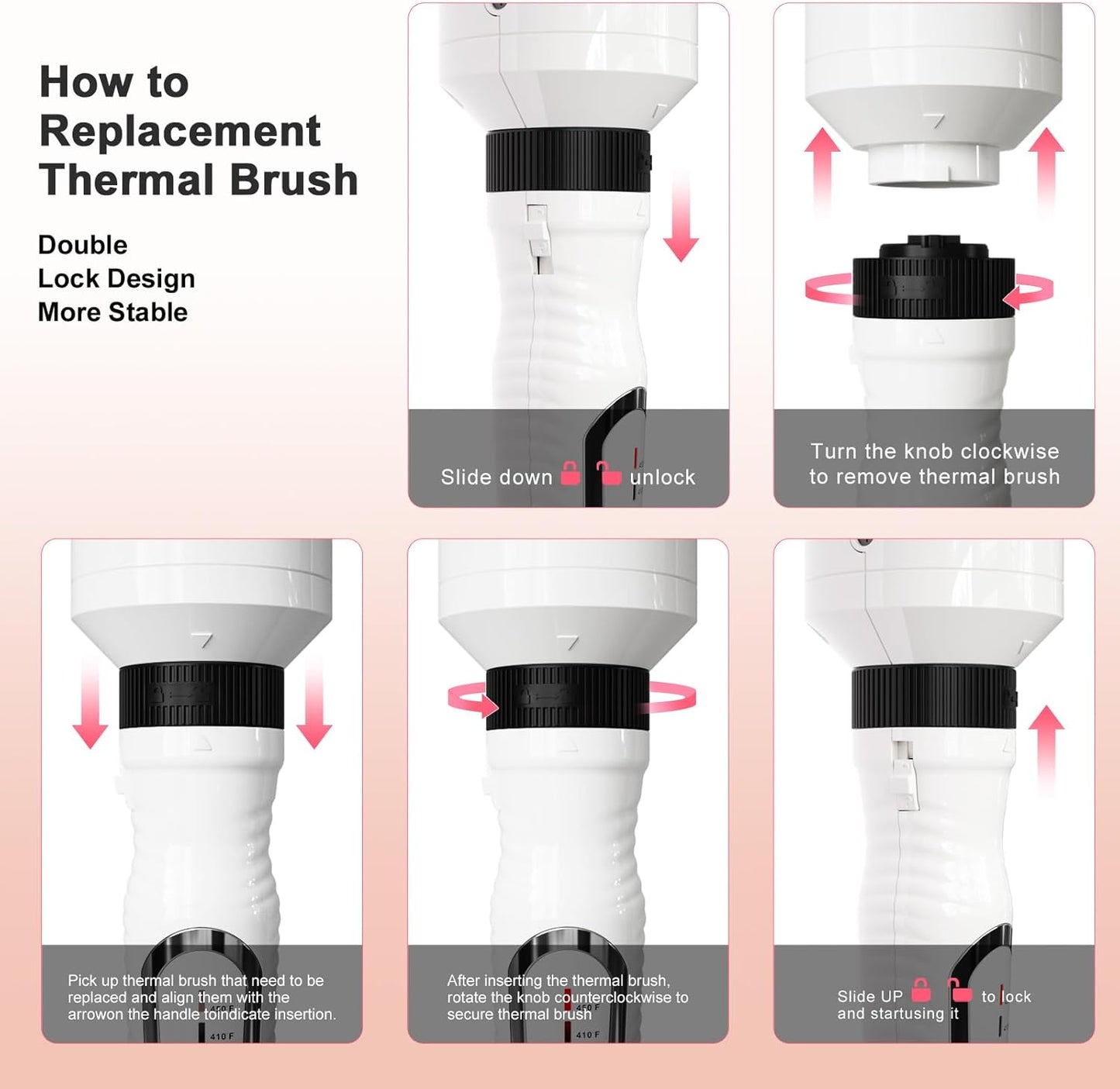 How to Replacement Thermal Brush

Double Lock Design More Stable

Slide down unlock

Turn the knob clockwise to remove thermal brush

Pick up thermal brush that need to be replaced and align them with the arrowon the handle toindicate insertion.

450 F
410 F

After inserting the thermal brush, rotate the knob counterclockwise to secure thermal brush

450 F
410 F

Slide UP to lock and startusing it