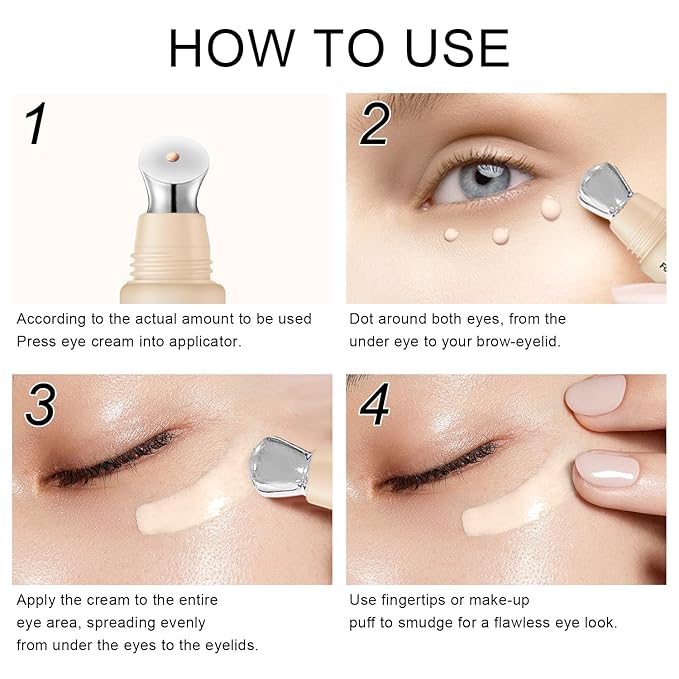 HOW TO USE

1

According to the actual amount to be used
Press eye cream into applicator.

2

Dot around both eyes, from the under eye to your brow-eyelid.

3

Apply the cream to the entire eye area, spreading evenly from under the eyes to the eyelids.

4

Use fingertips or make-up puff to smudge for a flawless eye look.