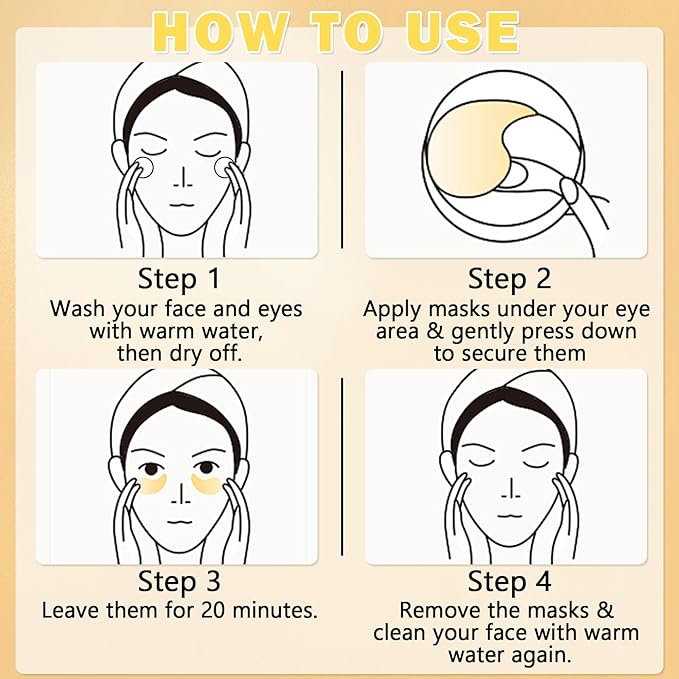 HOW TO USE

Step 1
Wash your face and eyes with warm water, then dry off.

Step 2
Apply masks under your eye area & gently press down to secure them

Step 3
Leave them for 20 minutes.

Step 4
Remove the masks & clean your face with warm water again.