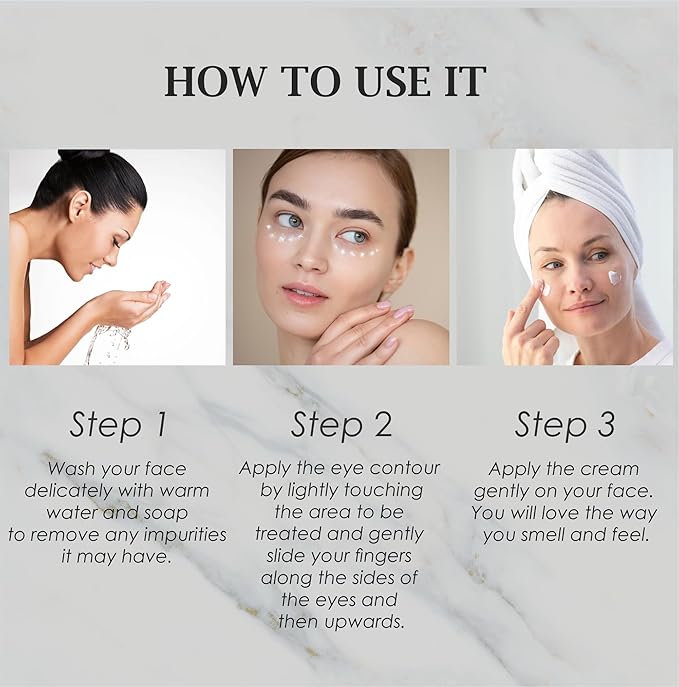 HOW TO USE IT

Step 1

Wash your face delicately with warm water and soap to remove any impurities it may have.

Step 2

Apply the eye contour by lightly touching the area to be treated and gently slide your fingers along the sides of the eyes and then upwards.

Step 3

Apply the cream gently on your face. You will love the way you smell and feel.