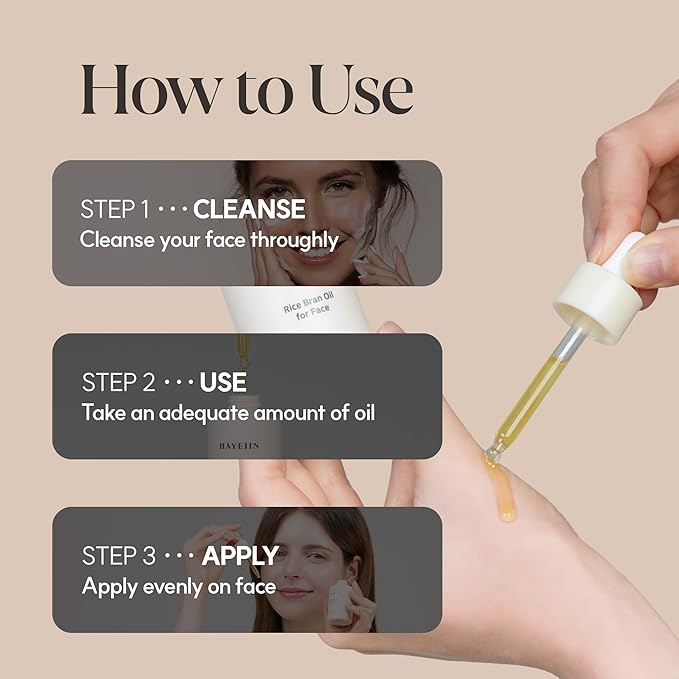 How to Use

STEP 1 · · · CLEANSE
Cleanse your face throughly

Rice Bran Oil for Face

STEP 2 · · · USE
Take an adequate amount of oil

HAYEJIN

STEP 3 · · · APPLY
Apply evenly on face