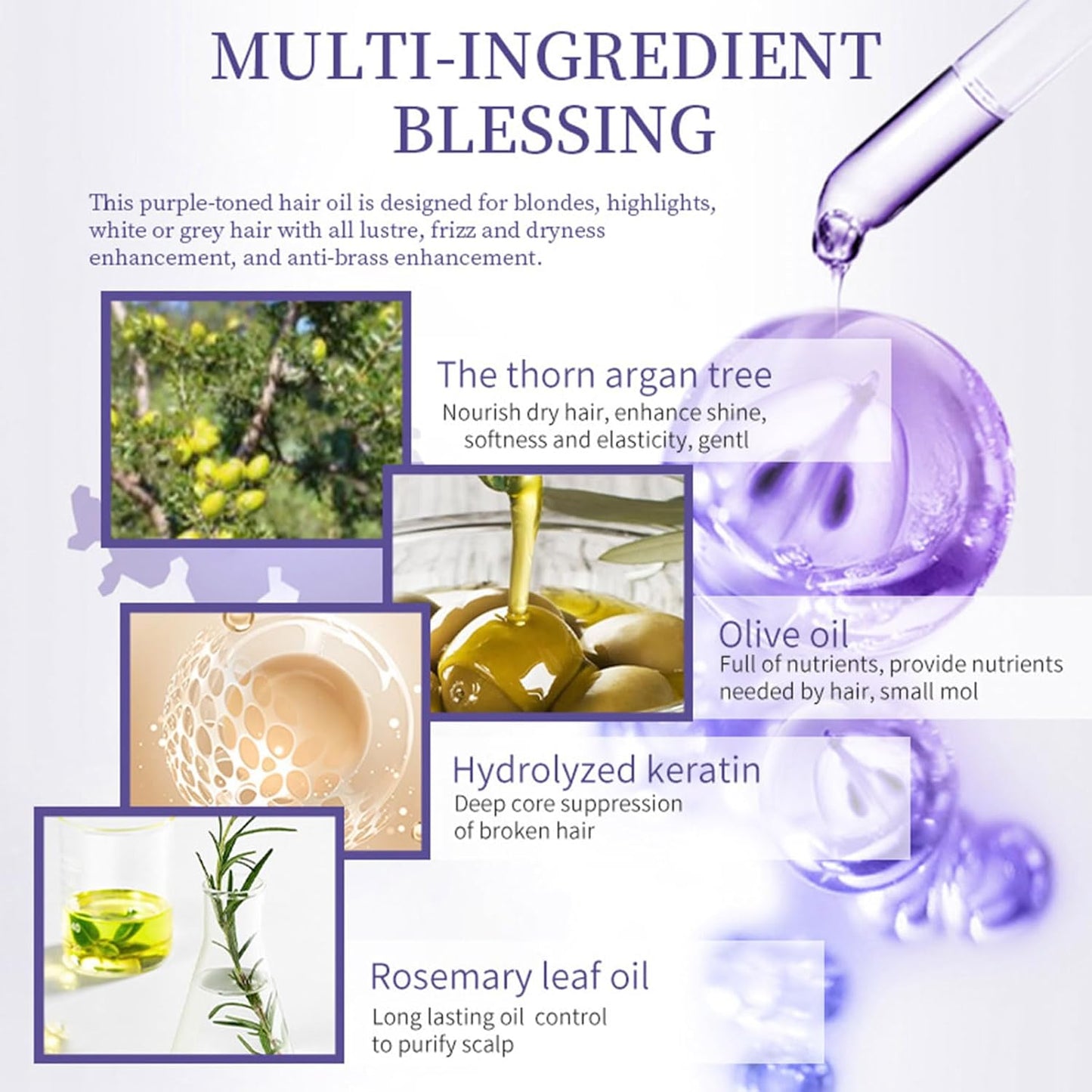 MULTI-INGREDIENT BLESSING

This purple-toned hair oil is designed for blondes, highlights, white or grey hair with all lustre, frizz and dryness enhancement, and anti-brass enhancement.

The thorn argan tree
Nourish dry hair, enhance shine, softness and elasticity, gentl

Olive oil
Full of nutrients, provide nutrients needed by hair, small mol

Hydrolyzed keratin
Deep core suppression of broken hair

Rosemary leaf oil
Long lasting oil control to purify scalp