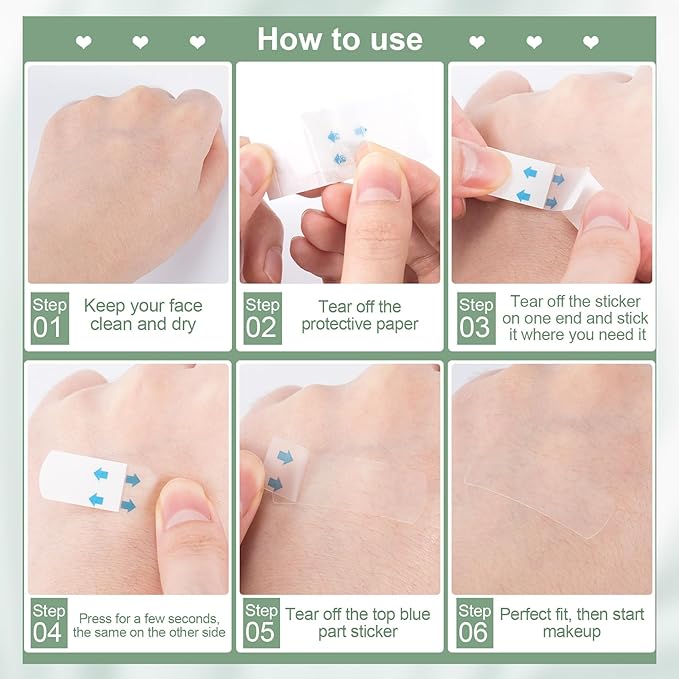 How to use

Step 01 Keep your face clean and dry

Step 02 Tear off the protective paper

Step 03 Tear off the sticker on one end and stick it where you need it

Step 04 Press for a few seconds, the same on the other side

Step 05 Tear off the top blue part sticker

Step 06 Perfect fit, then start makeup