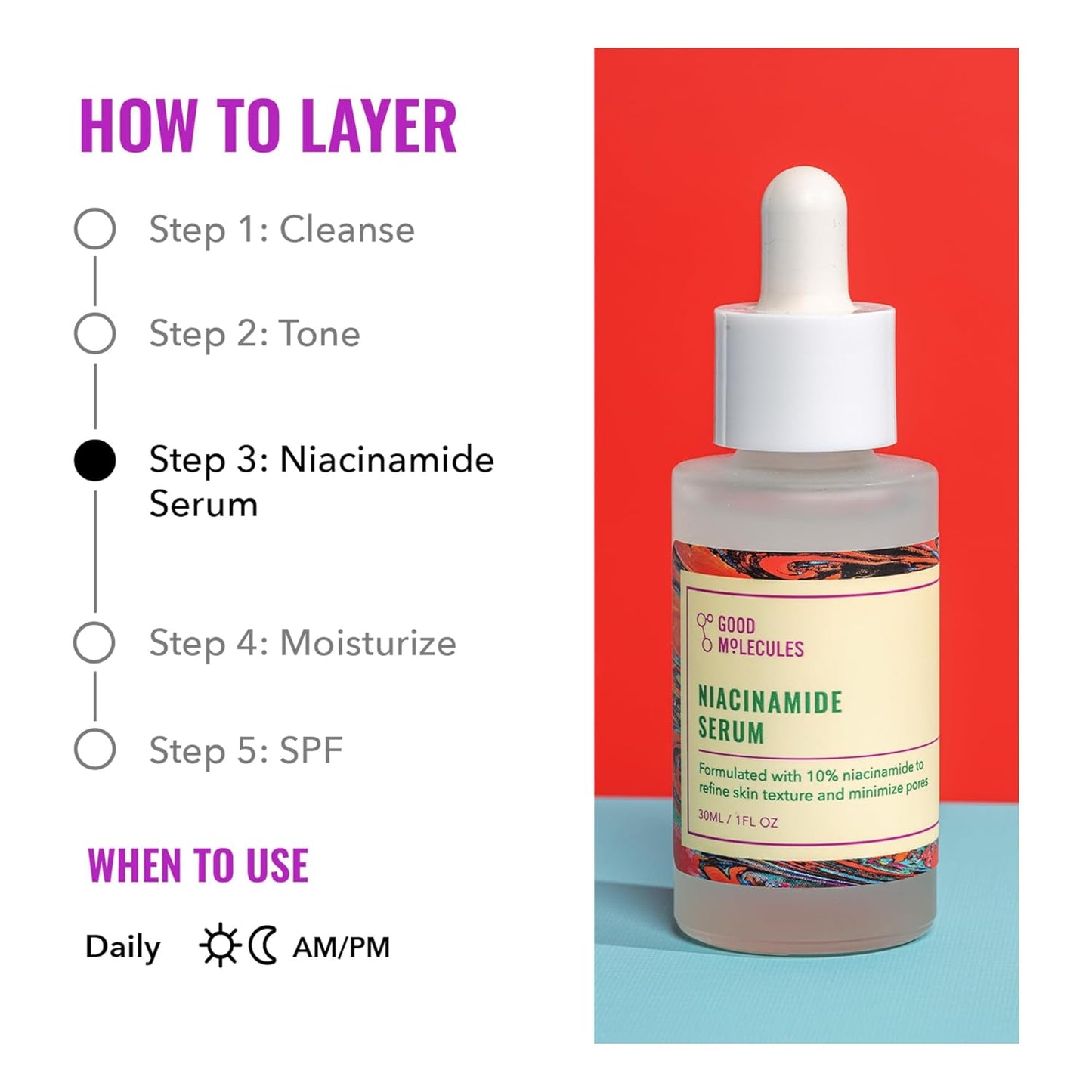 HOW TO LAYER

Step 1: Cleanse

Step 2: Tone

Step 3: Niacinamide Serum

Step 4: Moisturize

Step 5: SPF

WHEN TO USE

Daily AM/PM

GOOD MOLECULES

NIACINAMIDE SERUM

Formulated with 10% niacinamide to refine skin texture and minimize pores

30ML / 1FL OZ