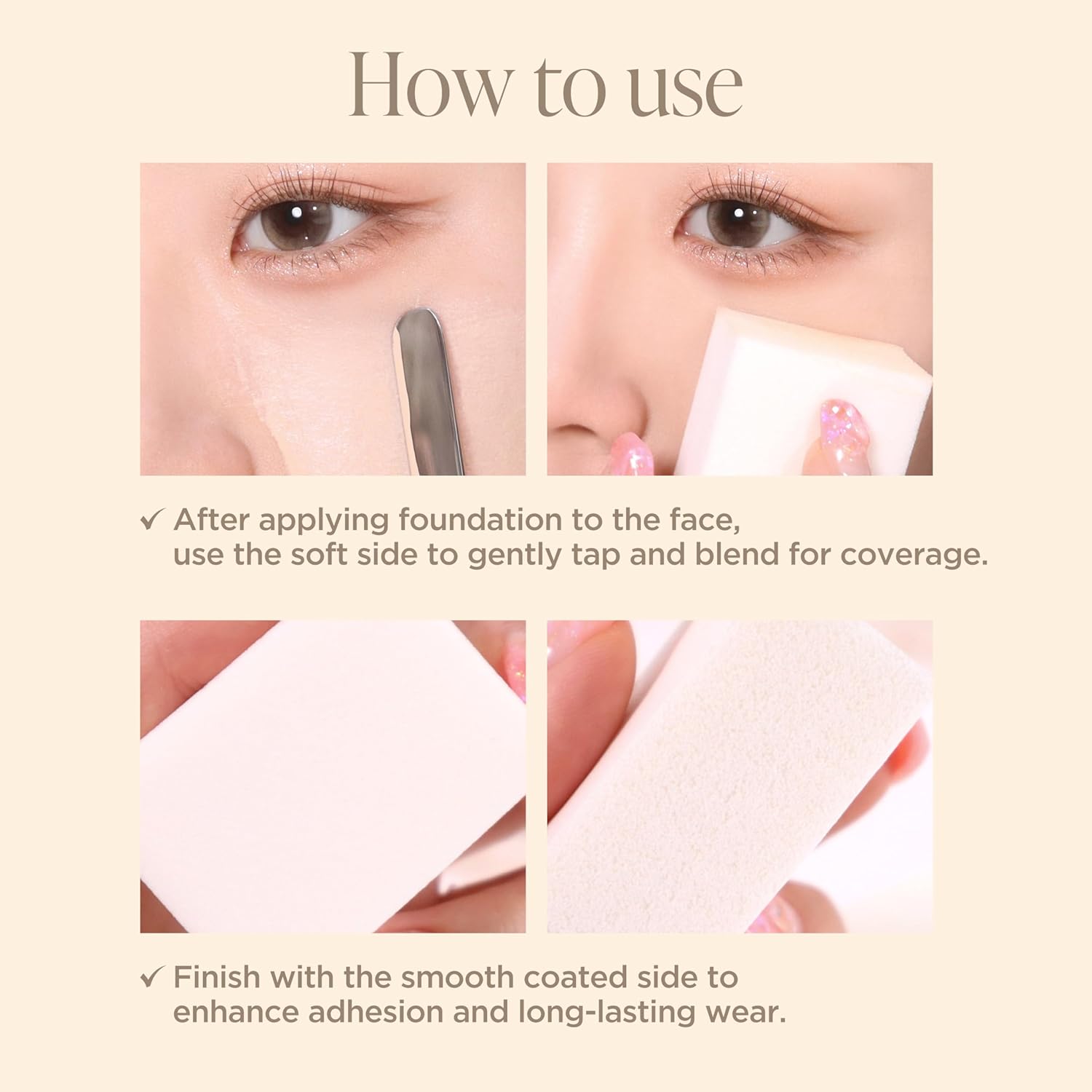 How to use

✓ After applying foundation to the face, use the soft side to gently tap and blend for coverage.

✓ Finish with the smooth coated side to enhance adhesion and long-lasting wear.