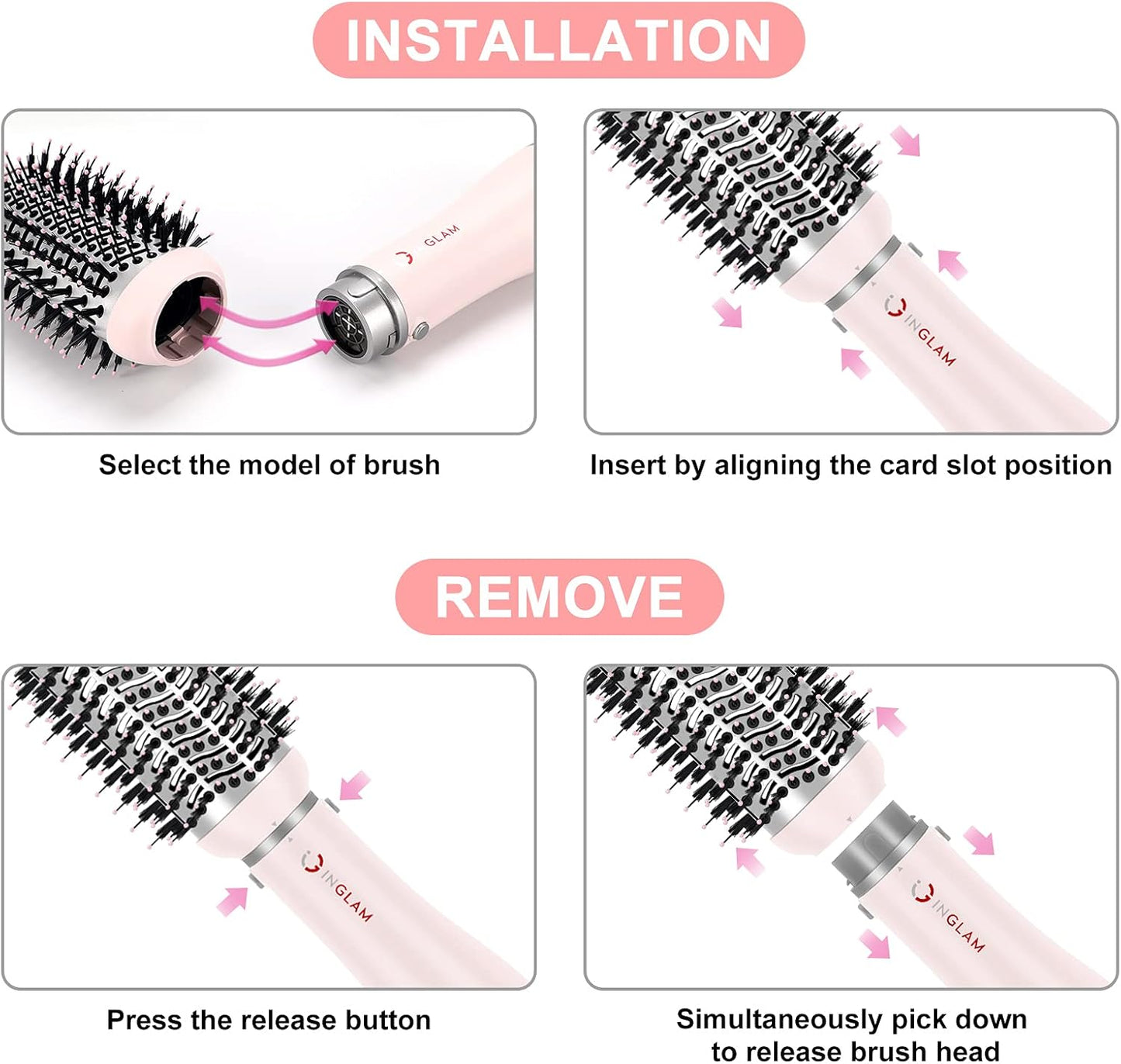 INSTALLATION

GLAM

Select the model of brush

INGLAM

Insert by aligning the card slot position

REMOVE

INGLAM

Press the release button

INGLAM

Simultaneously pick down to release brush head