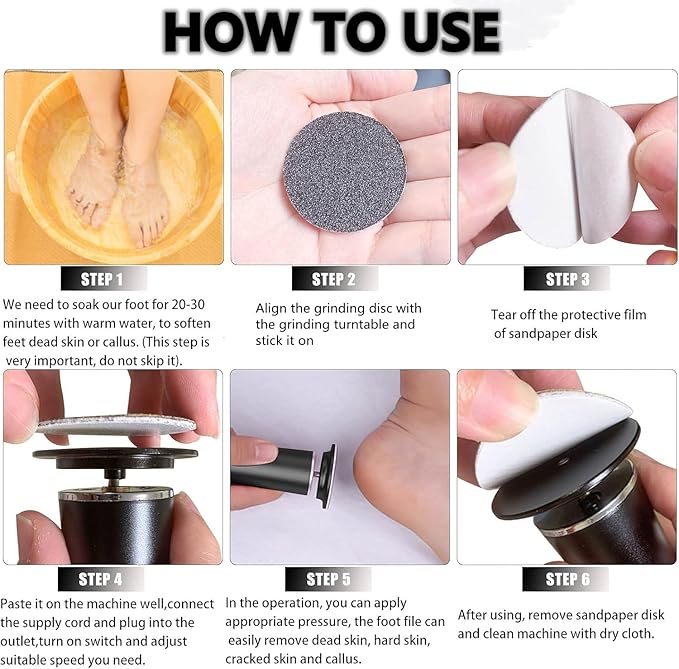 HOW TO USE

STEP 1

We need to soak our foot for 20-30 minutes with warm water, to soften feet dead skin or callus. (This step is very important, do not skip it).

STEP 2

Align the grinding disc with the grinding turntable and stick it on

STEP 3

Tear off the protective film of sandpaper disk

STEP 4

Paste it on the machine well,connect the supply cord and plug into the outlet,turn on switch and adjust suitable speed you need.

STEP 5

In the operation, you can apply appropriate pressure, the foot file can easily remove dead skin, hard skin, cracked skin and callus.

STEP 6

After using, remove sandpaper disk and clean machine with dry cloth.