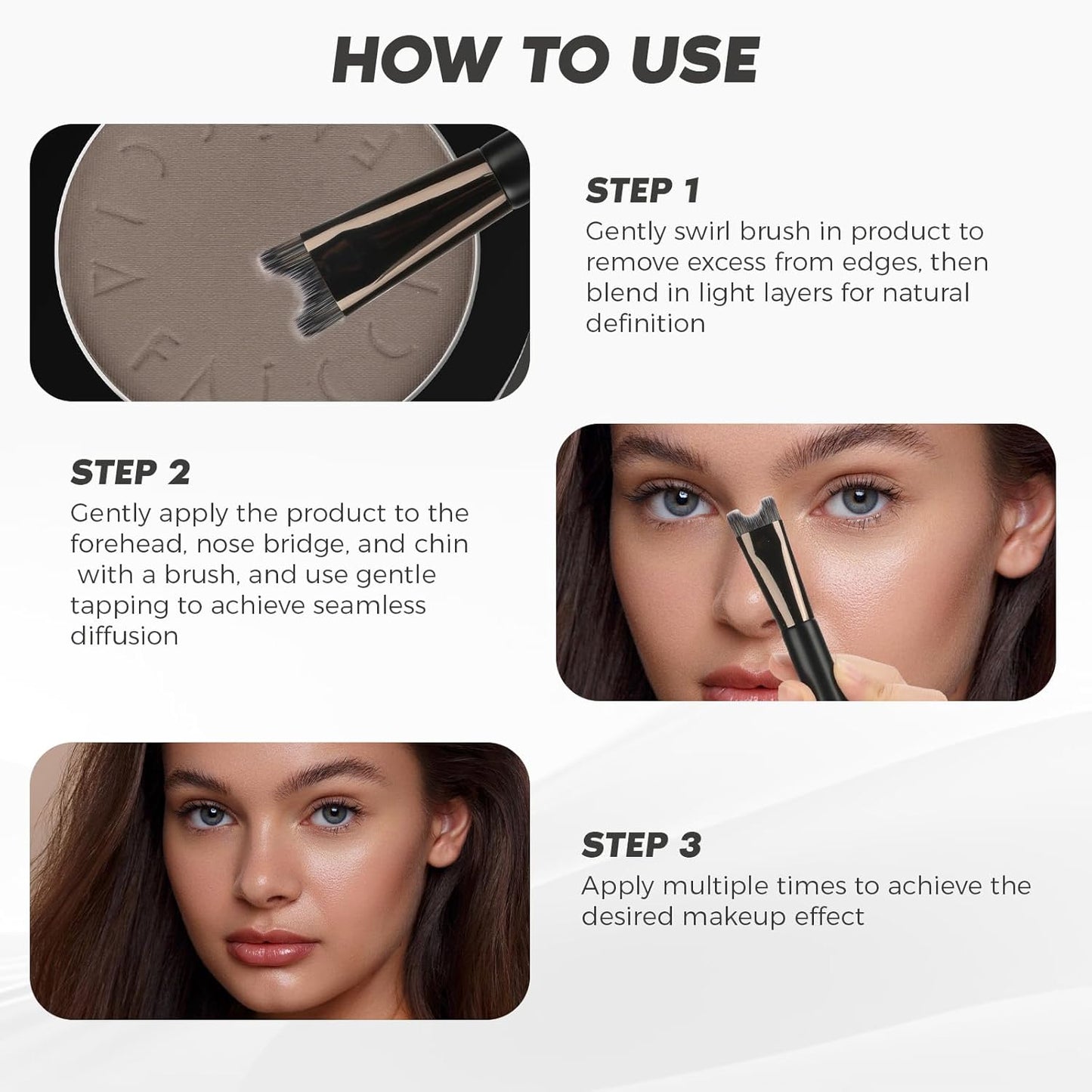 HOW TO USE

STEP 1
Gently swirl brush in product to remove excess from edges, then blend in light layers for natural definition

STEP 2
Gently apply the product to the forehead, nose bridge, and chin with a brush, and use gentle tapping to achieve seamless diffusion

STEP 3
Apply multiple times to achieve the desired makeup effect