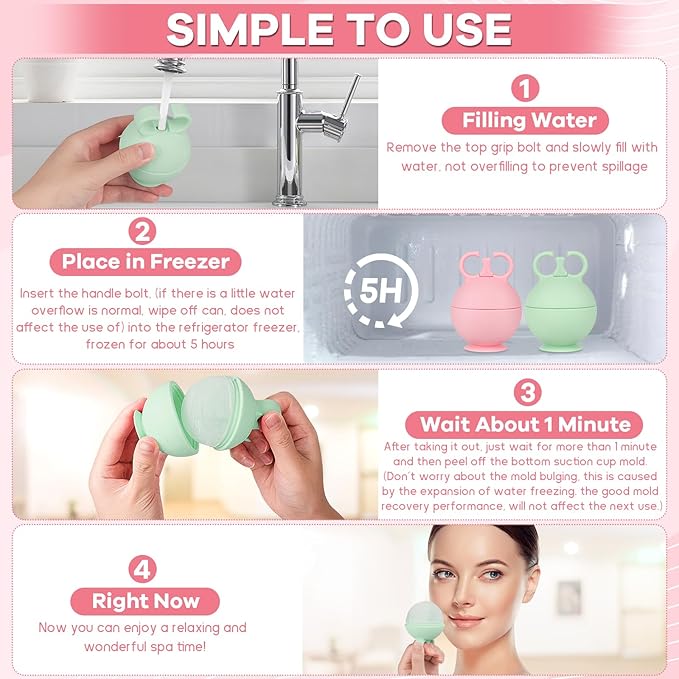 SIMPLE TO USE

1
Filling Water
Remove the top grip bolt and slowly fill with water, not overfilling to prevent spillage

2
Place in Freezer
Insert the handle bolt, (if there is a little water overflow is normal, wipe off can, does not affect the use of) into the refrigerator freezer, frozen for about 5 hours

5H

3
Wait About 1 Minute
After taking it out, just wait for more than 1 minute and then peel off the bottom suction cup mold. (Don't worry about the mold bulging, this is caused by the expansion of water freezing, the good mold recovery performance, will not affect the next use.)

4
Right Now
Now you can enjoy a relaxing and wonderful spa time!