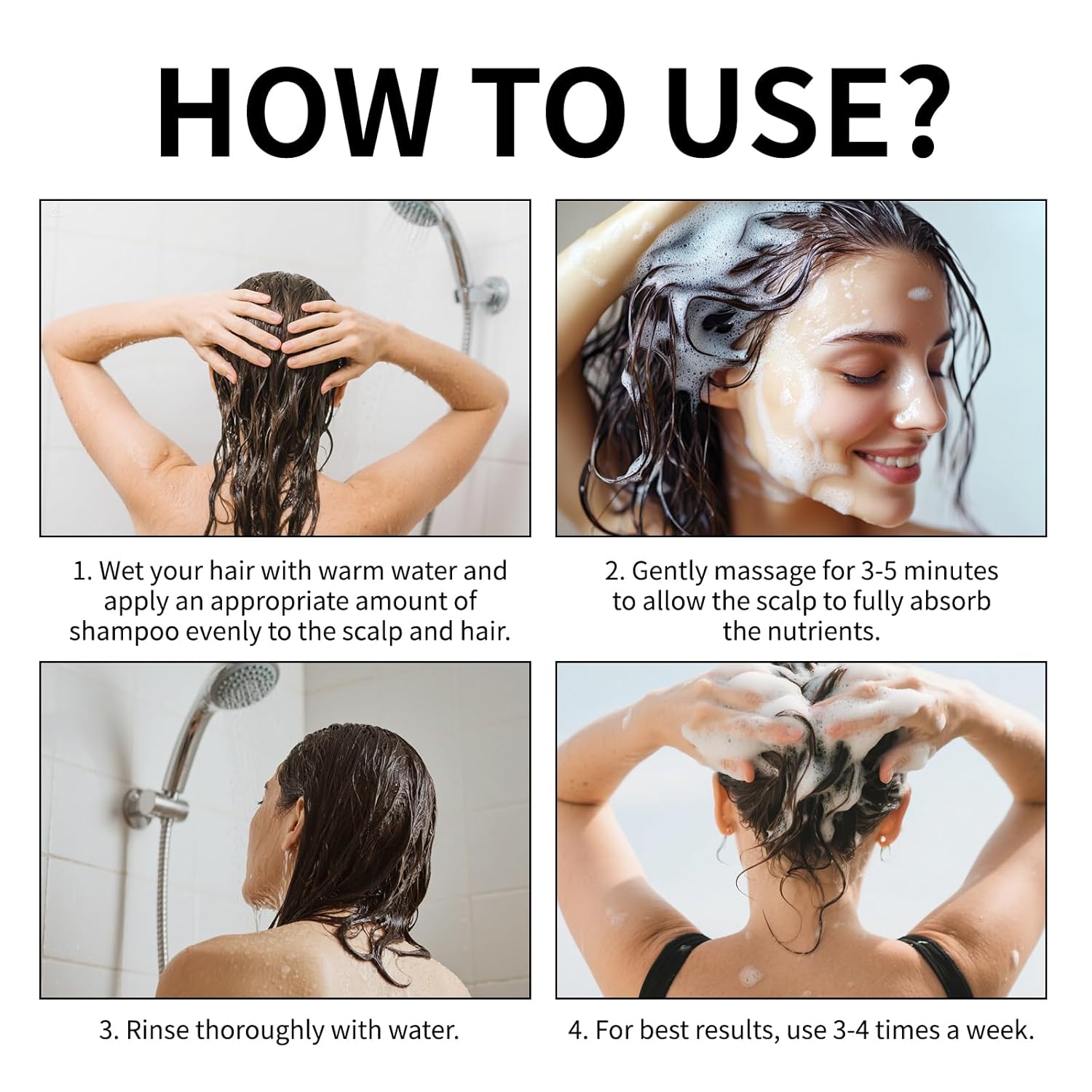 HOW TO USE?

1. Wet your hair with warm water and apply an appropriate amount of shampoo evenly to the scalp and hair.

2. Gently massage for 3-5 minutes to allow the scalp to fully absorb the nutrients.

3. Rinse thoroughly with water.

4. For best results, use 3-4 times a week.