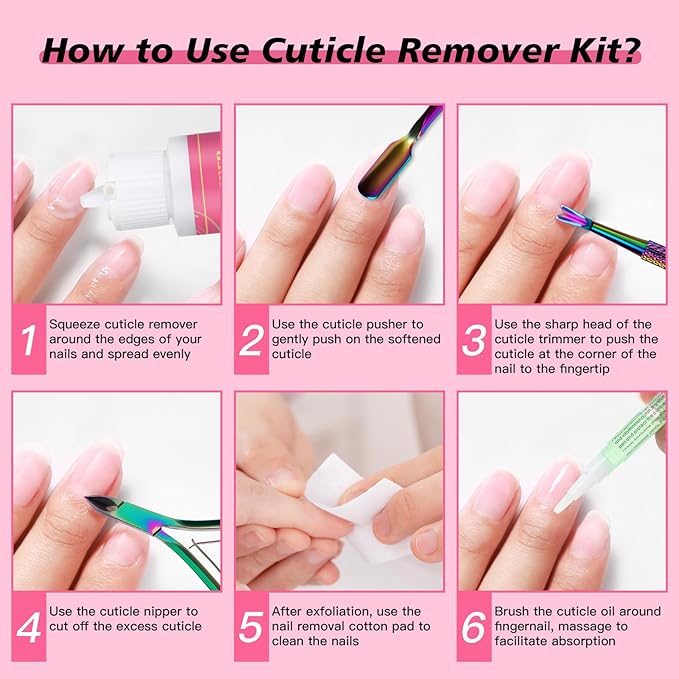 How to Use Cuticle Remover Kit?

1 Squeeze cuticle remover around the edges of your nails and spread evenly

2 Use the cuticle pusher to gently push on the softened cuticle

3 Use the sharp head of the cuticle trimmer to push the cuticle at the corner of the nail to the fingertip

4 Use the cuticle nipper to cut off the excess cuticle

5 After exfoliation, use the nail removal cotton pad to clean the nails

6 Brush the cuticle oil around fingernail, massage to facilitate absorption