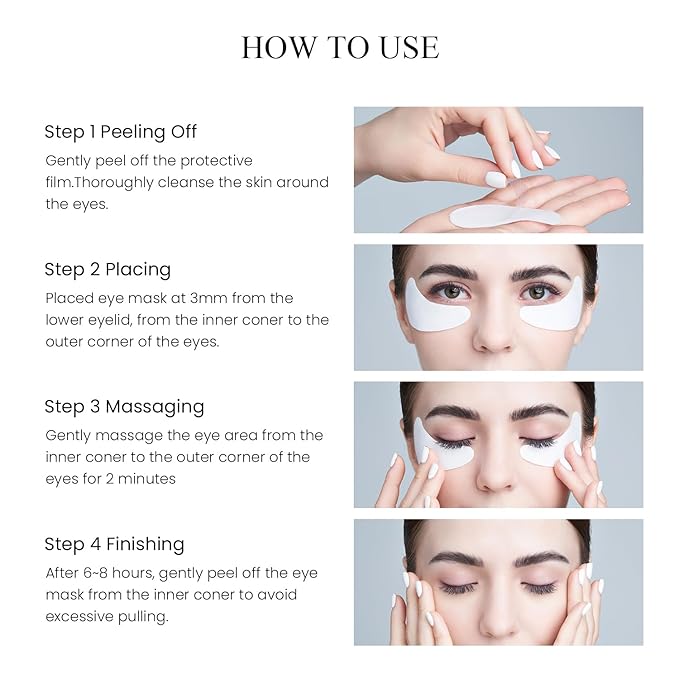 HOW TO USE

Step 1 Peeling Off

Gently peel off the protective film.Thoroughly cleanse the skin around the eyes.

Step 2 Placing

Placed eye mask at 3mm from the lower eyelid, from the inner coner to the outer corner of the eyes.

Step 3 Massaging

Gently massage the eye area from the inner coner to the outer corner of the eyes for 2 minutes

Step 4 Finishing

After 6~8 hours, gently peel off the eye mask from the inner coner to avoid excessive pulling.