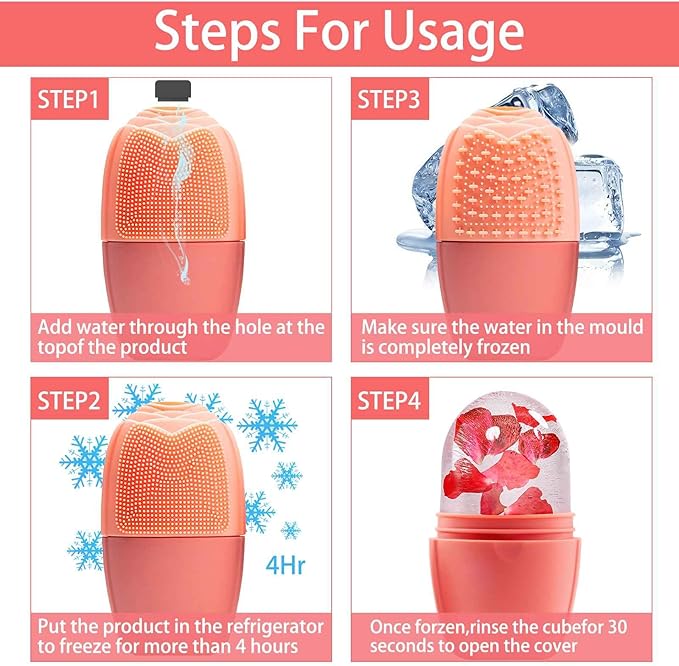 Steps For Usage

STEP1

Add water through the hole at the topof the product

STEP3

Make sure the water in the mould is completely frozen

STEP2

4Hr

Put the product in the refrigerator to freeze for more than 4 hours

STEP4

Once forzen,rinse the cubefor 30 seconds to open the cover