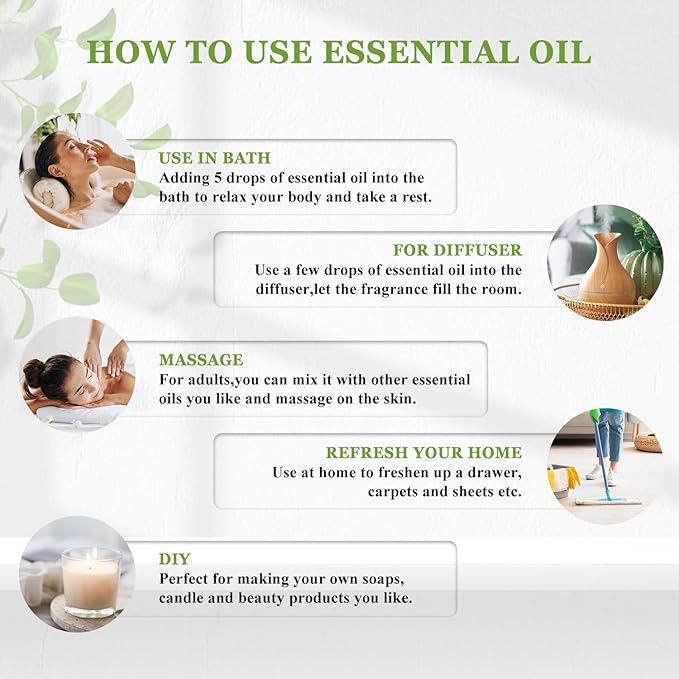 HOW TO USE ESSENTIAL OIL

USE IN BATH
Adding 5 drops of essential oil into the bath to relax your body and take a rest.

FOR DIFFUSER
Use a few drops of essential oil into the diffuser,let the fragrance fill the room.

MASSAGE
For adults,you can mix it with other essential oils you like and massage on the skin.

REFRESH YOUR HOME
Use at home to freshen up a drawer, carpets and sheets etc.

DIY
Perfect for making your own soaps, candle and beauty products you like.