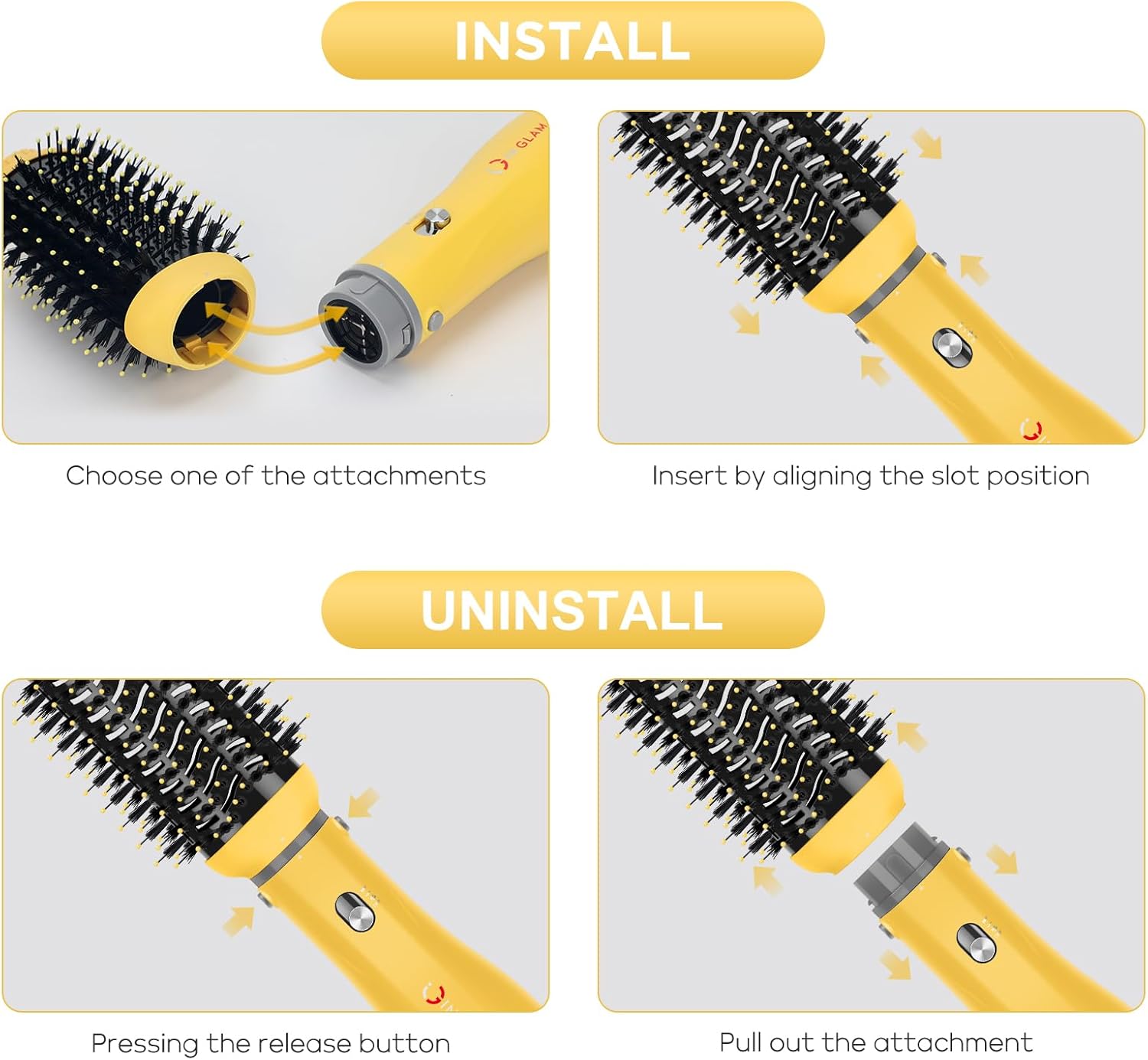 INSTALL

GLAM

Choose one of the attachments

Insert by aligning the slot position

UNINSTALL

Pressing the release button

Pull out the attachment