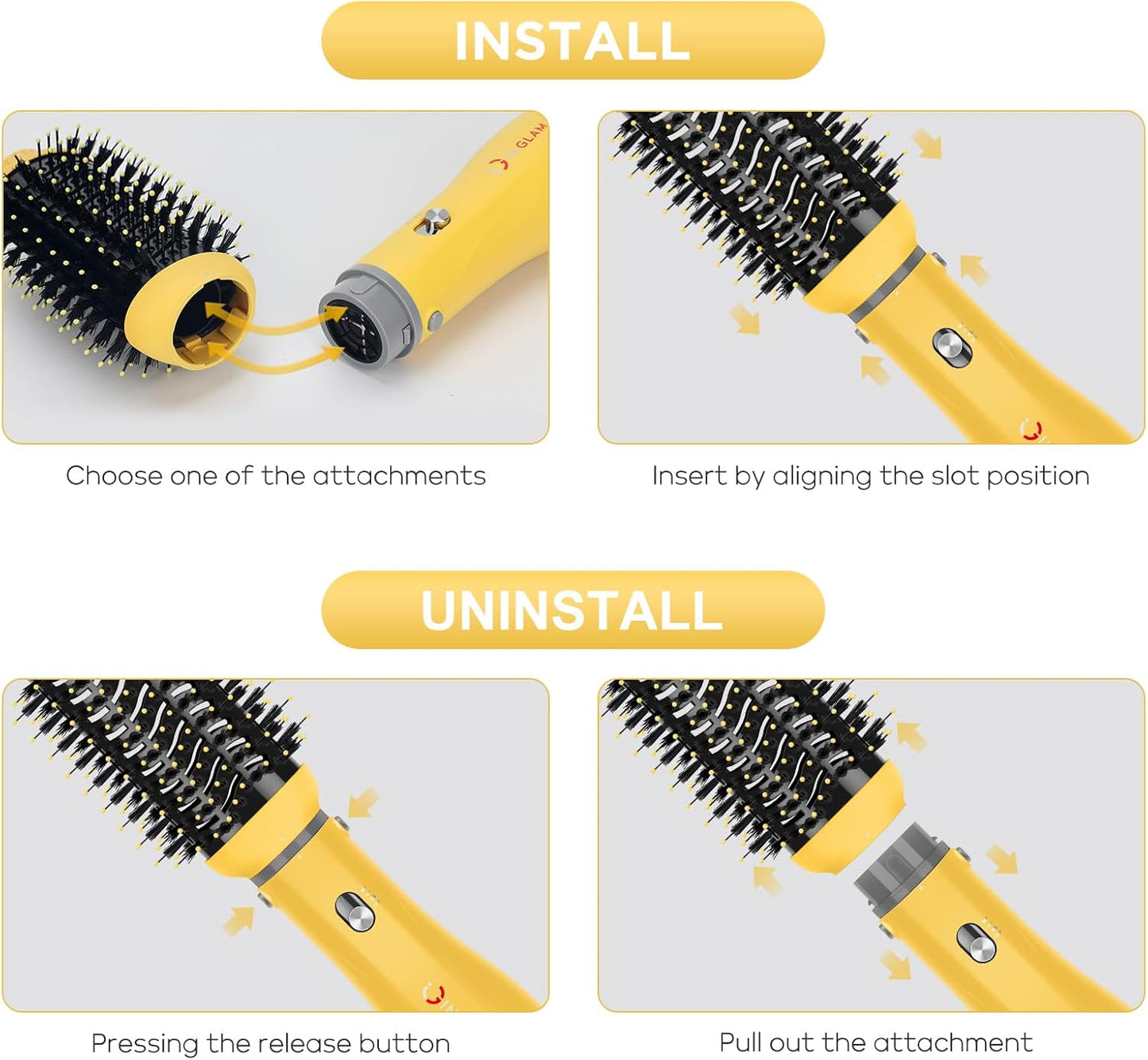 INSTALL

GLAM

Choose one of the attachments

Insert by aligning the slot position

UNINSTALL

Pressing the release button

Pull out the attachment