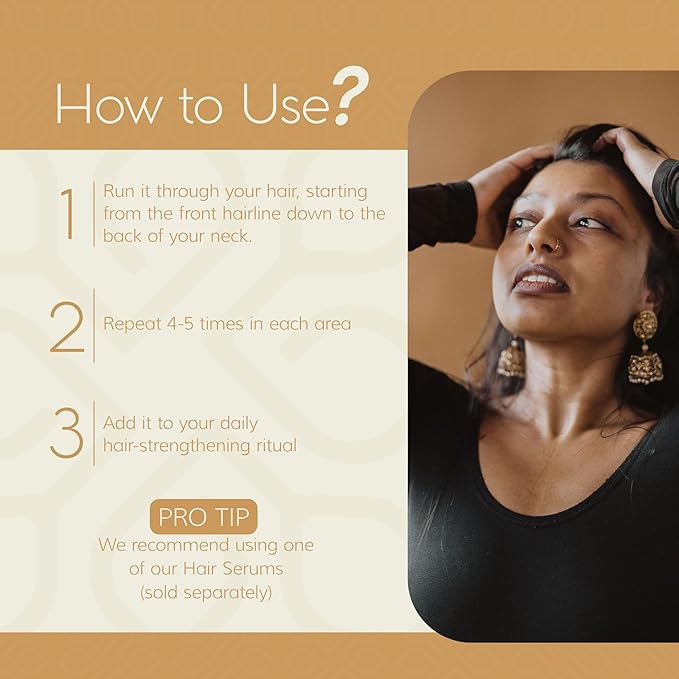 How to Use?

1 Run it through your hair, starting from the front hairline down to the back of your neck.

2 Repeat 4-5 times in each area

3 Add it to your daily hair-strengthening ritual

PRO TIP
We recommend using one of our Hair Serums (sold separately)