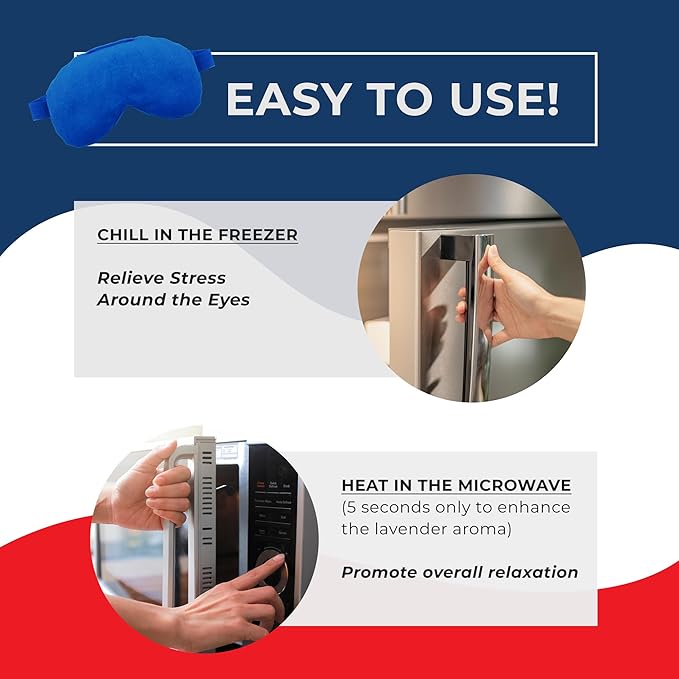 EASY TO USE!

CHILL IN THE FREEZER

Relieve Stress Around the Eyes

HEAT IN THE MICROWAVE
(5 seconds only to enhance the lavender aroma)

Promote overall relaxation