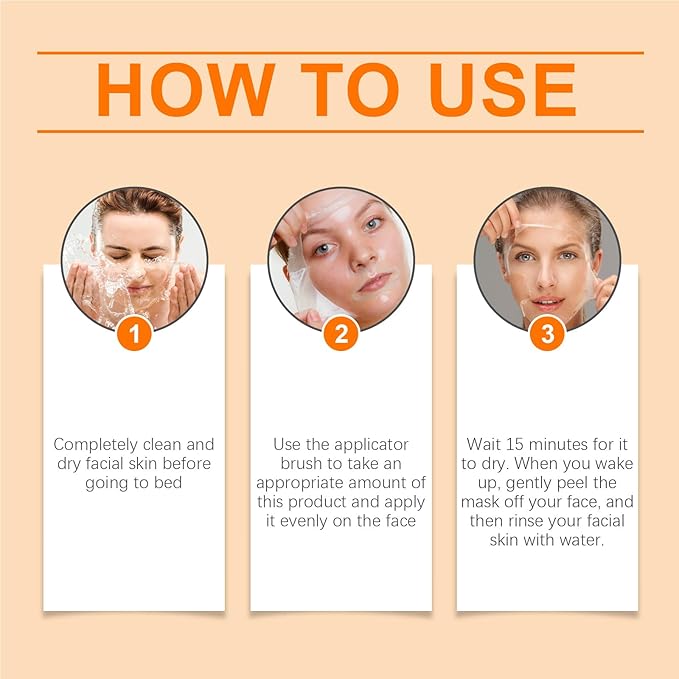 HOW TO USE

1

Completely clean and dry facial skin before going to bed

2

Use the applicator brush to take an appropriate amount of this product and apply it evenly on the face

3

Wait 15 minutes for it to dry. When you wake up, gently peel the mask off your face, and then rinse your facial skin with water.