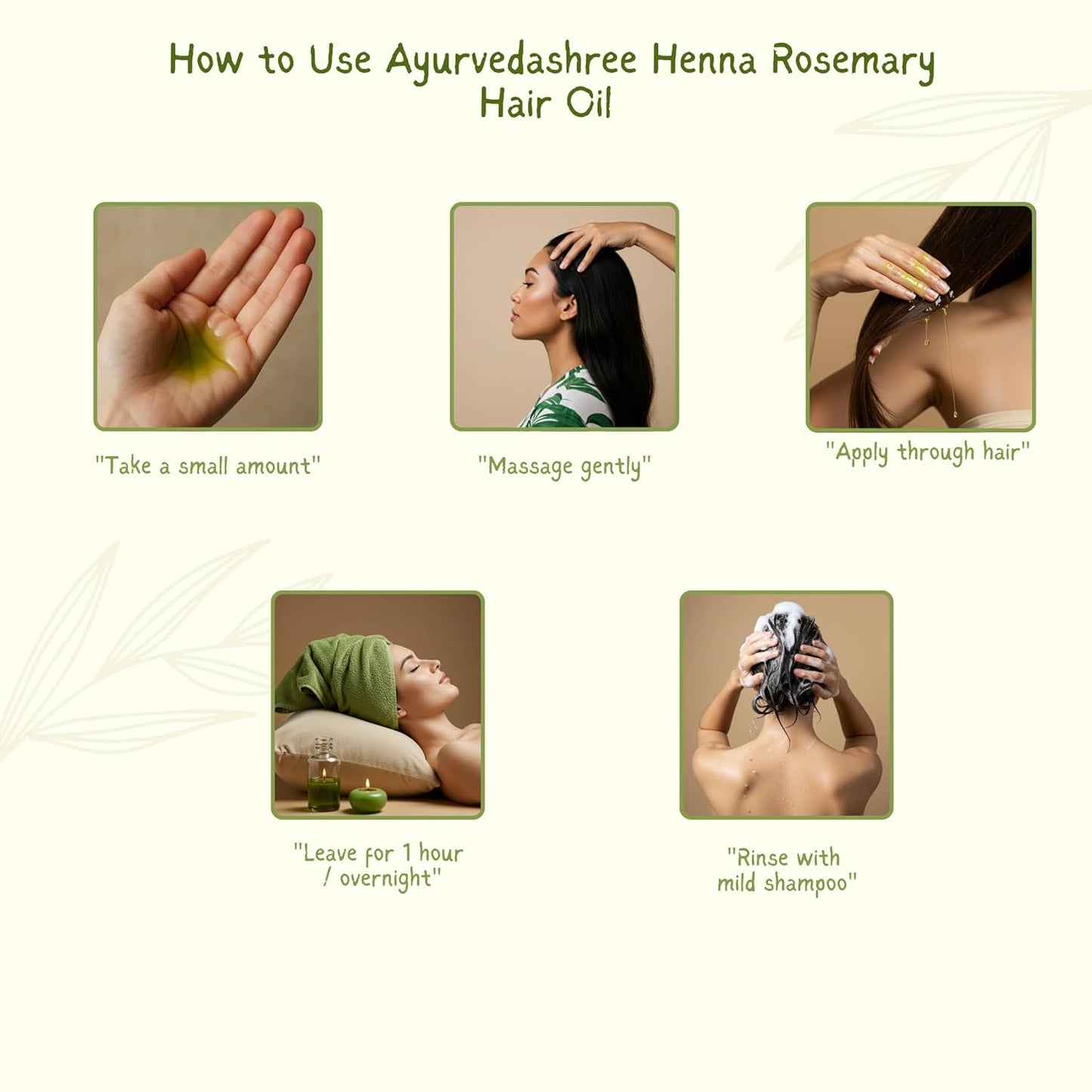 How to Use Ayurvedashree Henna Rosemary Hair Oil

"Take a small amount"

"Massage gently"

"Apply through hair"

"Leave for 1 hour / overnight"

"Rinse with mild shampoo"