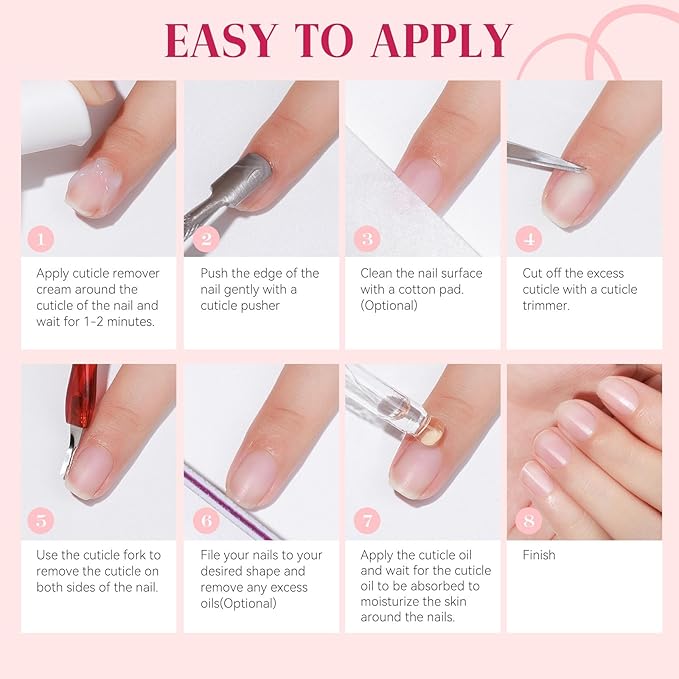 EASY TO APPLY

1

Apply cuticle remover cream around the cuticle of the nail and wait for 1-2 minutes.

2

Push the edge of the nail gently with a cuticle pusher

3

Clean the nail surface with a cotton pad. (Optional)

4

Cut off the excess cuticle with a cuticle trimmer.

5

Use the cuticle fork to remove the cuticle on both sides of the nail.

6

File your nails to your desired shape and remove any excess oils(Optional)

7

Apply the cuticle oil and wait for the cuticle oil to be absorbed to moisturize the skin around the nails.

8

Finish