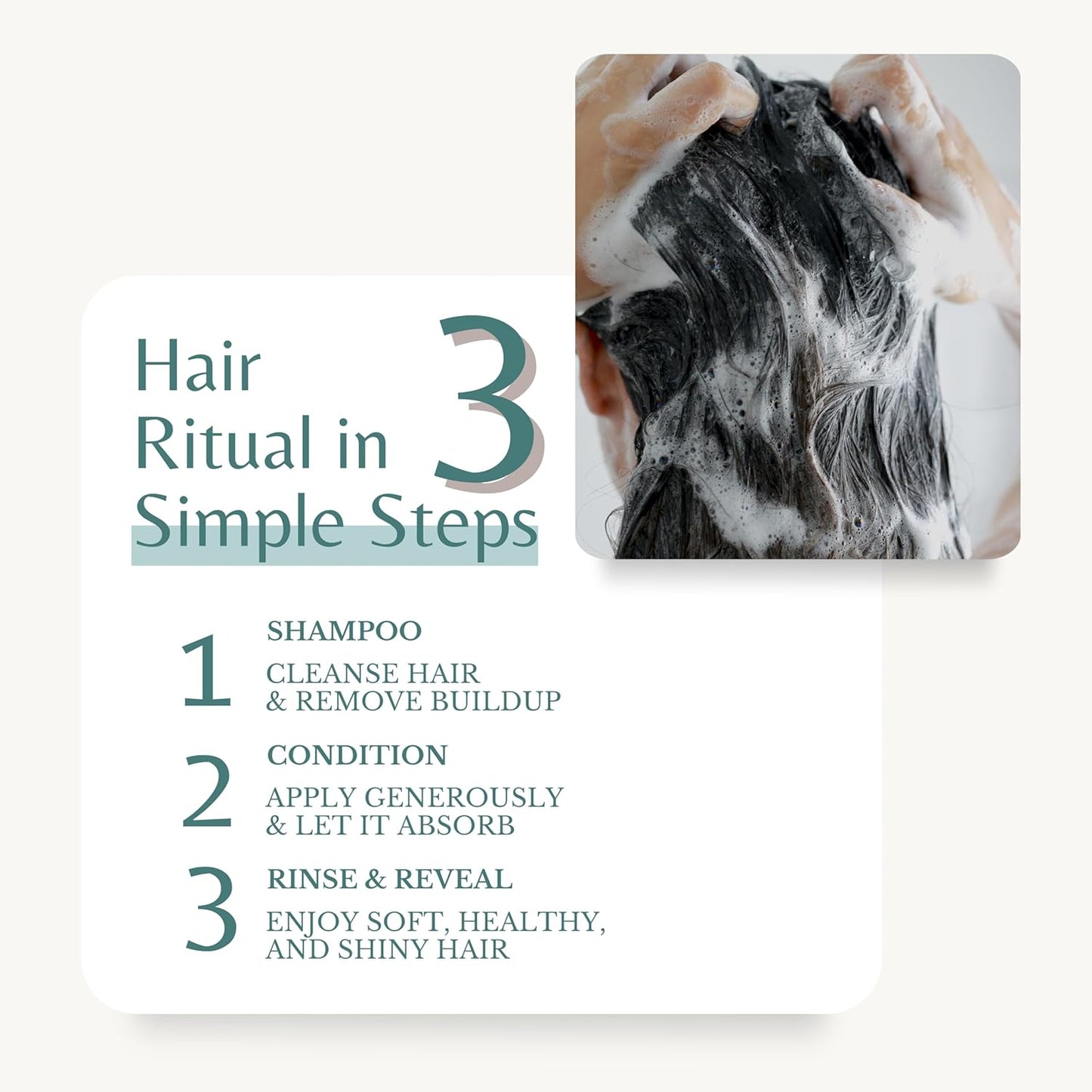 Hair Ritual in 3 Simple Steps

1 SHAMPOO
CLEANSE HAIR & REMOVE BUILDUP

2 CONDITION
APPLY GENEROUSLY & LET IT ABSORB

3 RINSE & REVEAL
ENJOY SOFT, HEALTHY, AND SHINY HAIR