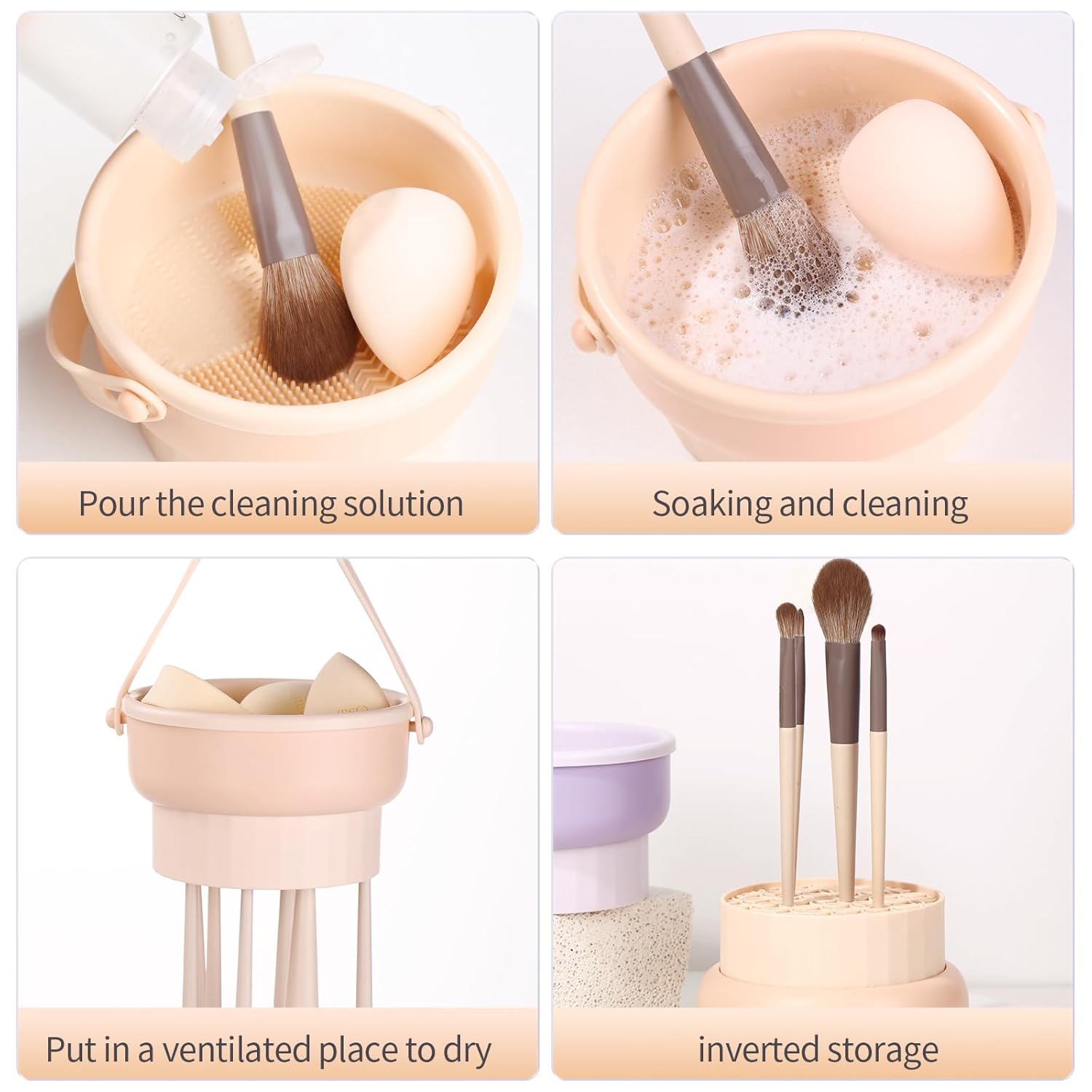 Pour the cleaning solution

Soaking and cleaning

Put in a ventilated place to dry

inverted storage