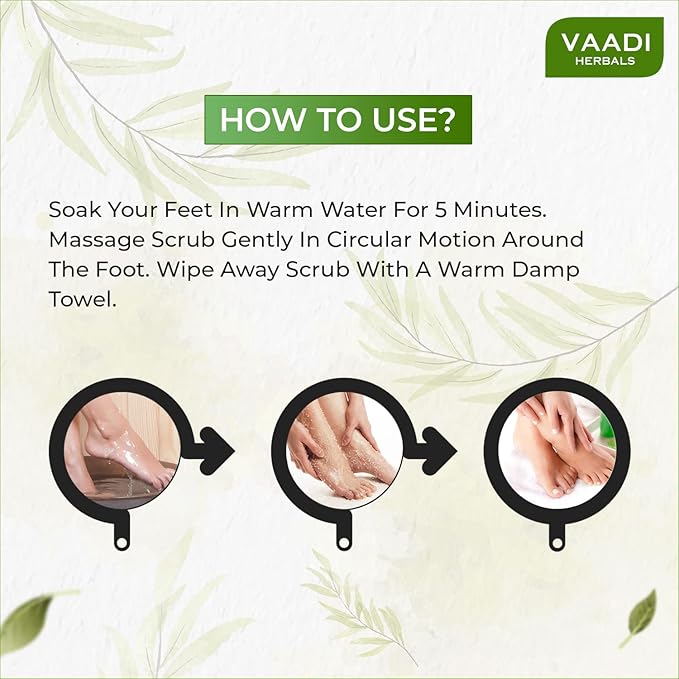 VAADI
HERBALS

HOW TO USE?

Soak Your Feet In Warm Water For 5 Minutes. Massage Scrub Gently In Circular Motion Around The Foot. Wipe Away Scrub With A Warm Damp Towel.