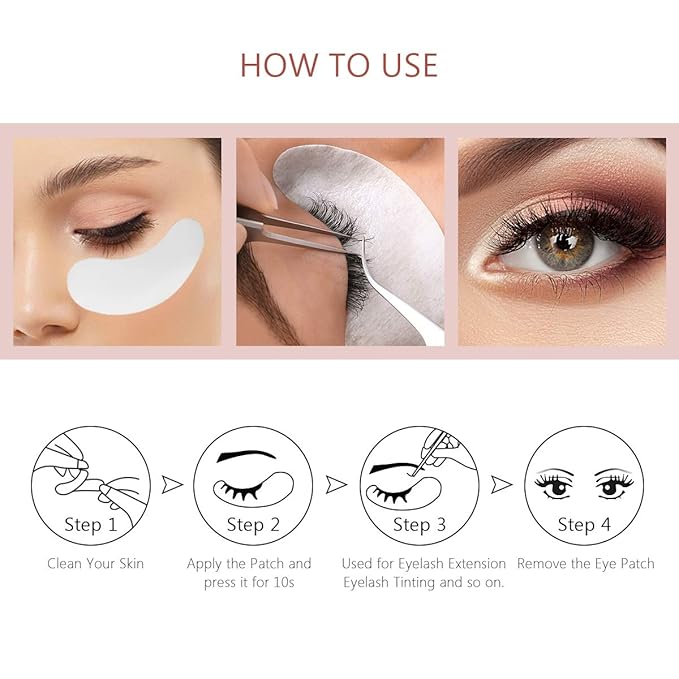 HOW TO USE

Step 1
Clean Your Skin

Step 2
Apply the Patch and press it for 10s

Step 3
Used for Eyelash Extension Eyelash Tinting and so on.

Step 4
Remove the Eye Patch