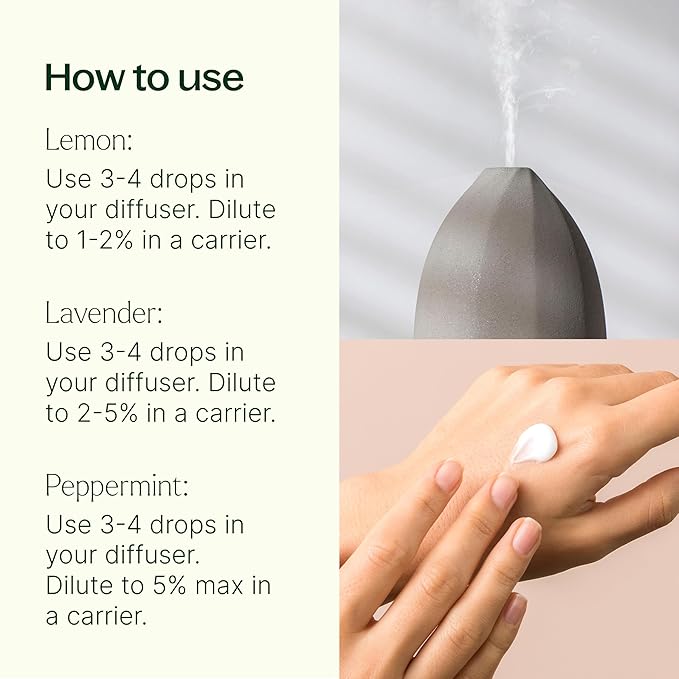 How to use

Lemon:
Use 3-4 drops in your diffuser. Dilute to 1-2% in a carrier.

Lavender:
Use 3-4 drops in your diffuser. Dilute to 2-5% in a carrier.

Peppermint:
Use 3-4 drops in your diffuser. Dilute to 5% max in a carrier.