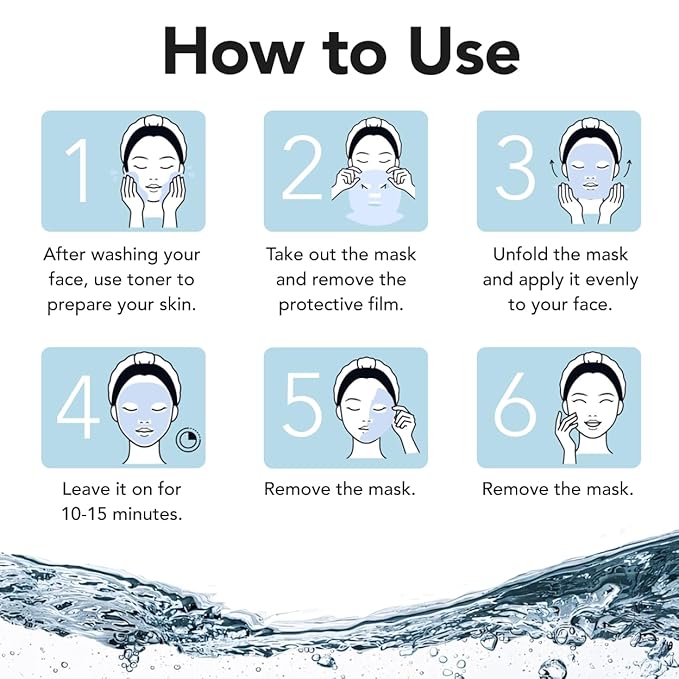 How to Use

1

After washing your face, use toner to prepare your skin.

2

Take out the mask and remove the protective film.

3

Unfold the mask and apply it evenly to your face.

4

Leave it on for 10-15 minutes.

5

Remove the mask.

6

Remove the mask.