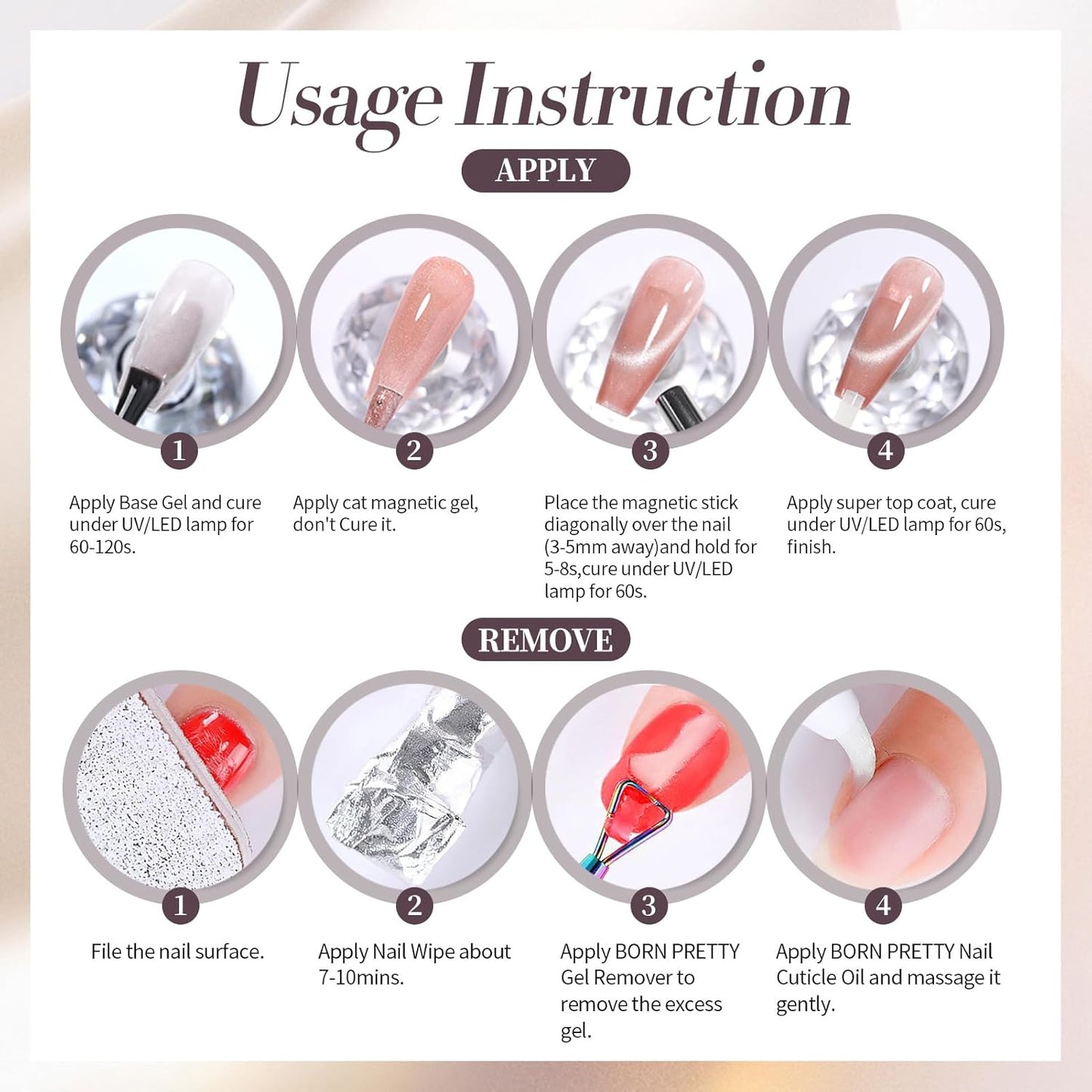 Usage Instruction

APPLY

1

Apply Base Gel and cure under UV/LED lamp for 60-120s.

2

Apply cat magnetic gel, don't Cure it.

3

Place the magnetic stick diagonally over the nail (3-5mm away)and hold for 5-8s,cure under UV/LED lamp for 60s.

4

Apply super top coat, cure under UV/LED lamp for 60s, finish.

REMOVE

1

File the nail surface.

2

Apply Nail Wipe about 7-10mins.

3

Apply BORN PRETTY Gel Remover to remove the excess gel.

4

Apply BORN PRETTY Nail Cuticle Oil and massage it gently.