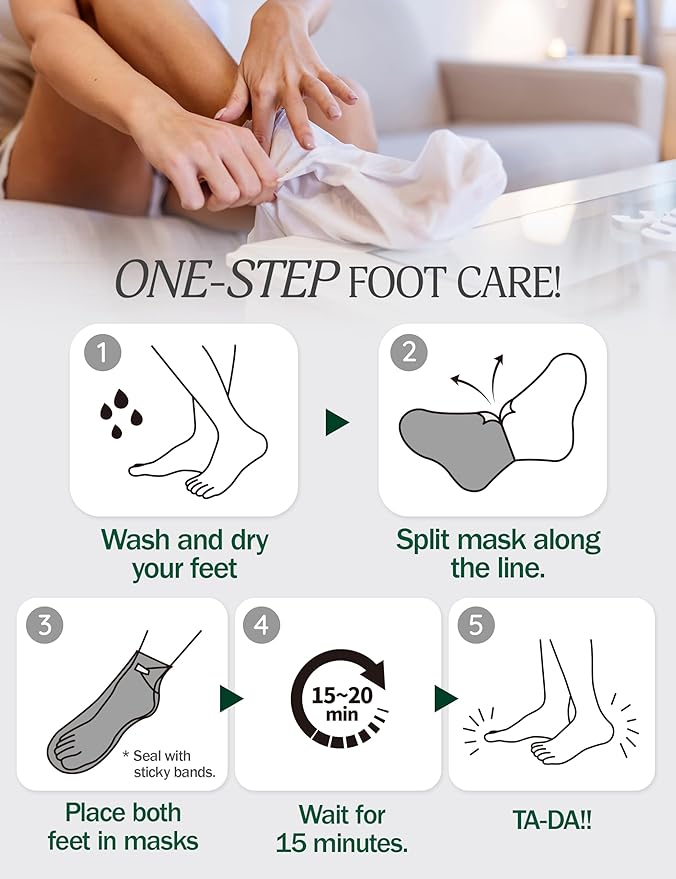 ONE-STEP FOOT CARE!

1

Wash and dry your feet

2

Split mask along the line.

3

* Seal with sticky bands.

Place both feet in masks

4

15~20 min

Wait for 15 minutes.

5

TA-DA!!