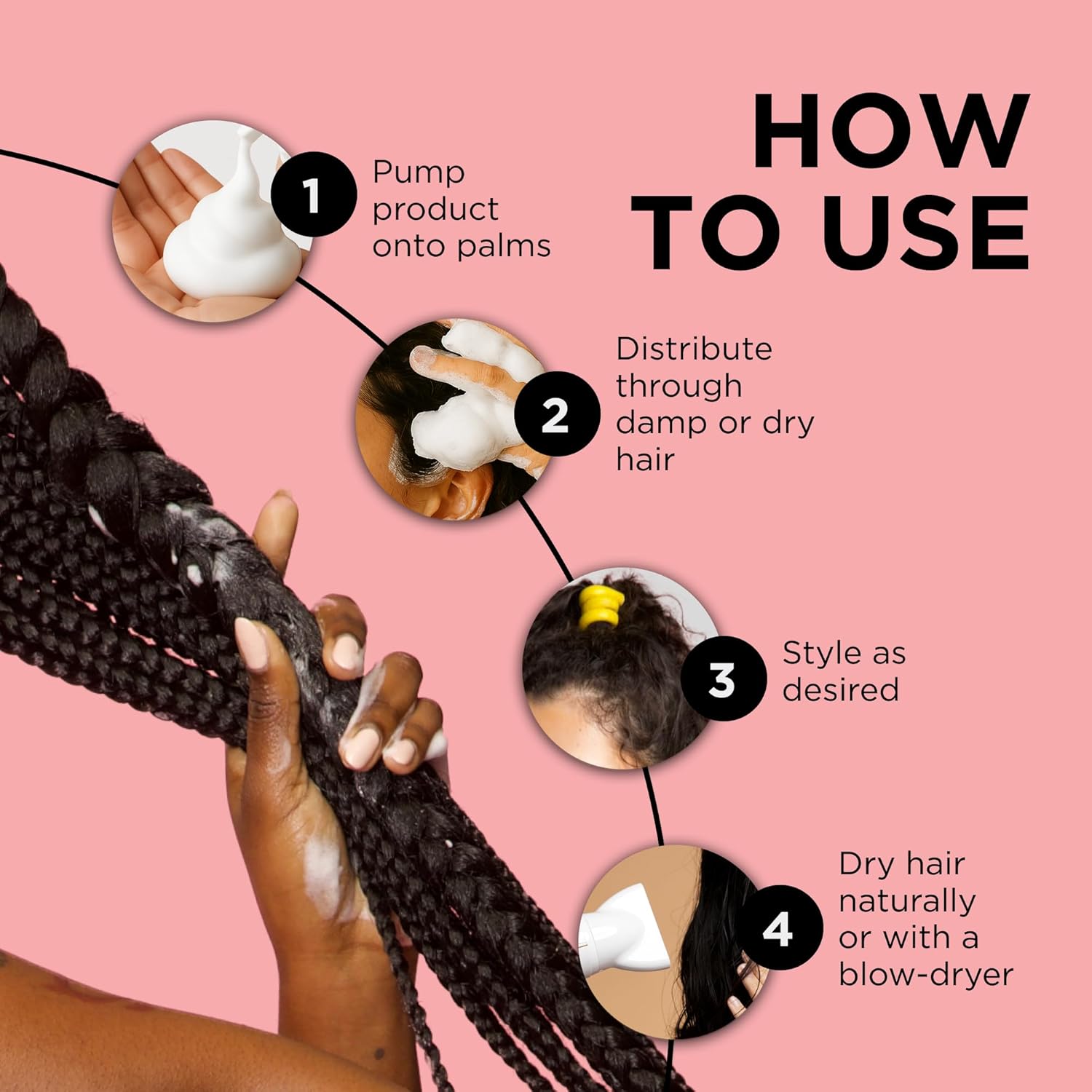 HOW TO USE

1 Pump product onto palms

2 Distribute through damp or dry hair

3 Style as desired

4 Dry hair naturally or with a blow-dryer