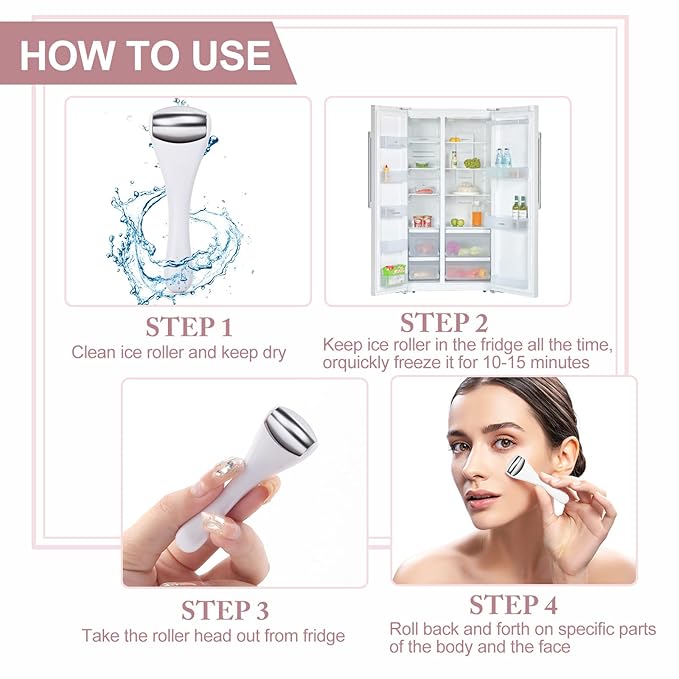 HOW TO USE

STEP 1
Clean ice roller and keep dry

STEP 2
Keep ice roller in the fridge all the time, orquickly freeze it for 10-15 minutes

STEP 3
Take the roller head out from fridge

STEP 4
Roll back and forth on specific parts of the body and the face