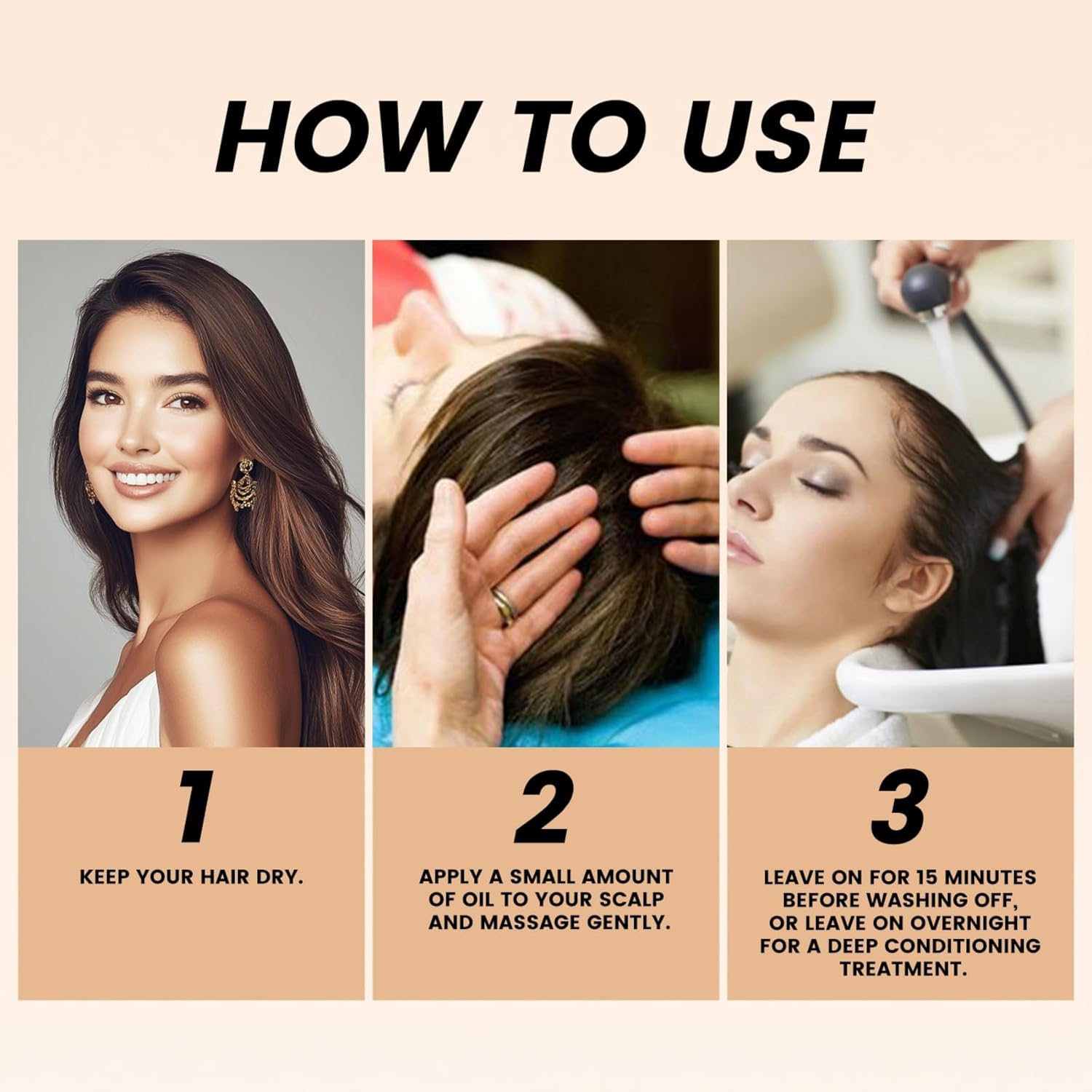 HOW TO USE

1

KEEP YOUR HAIR DRY.

2

APPLY A SMALL AMOUNT OF OIL TO YOUR SCALP AND MASSAGE GENTLY.

3

LEAVE ON FOR 15 MINUTES BEFORE WASHING OFF, OR LEAVE ON OVERNIGHT FOR A DEEP CONDITIONING TREATMENT.