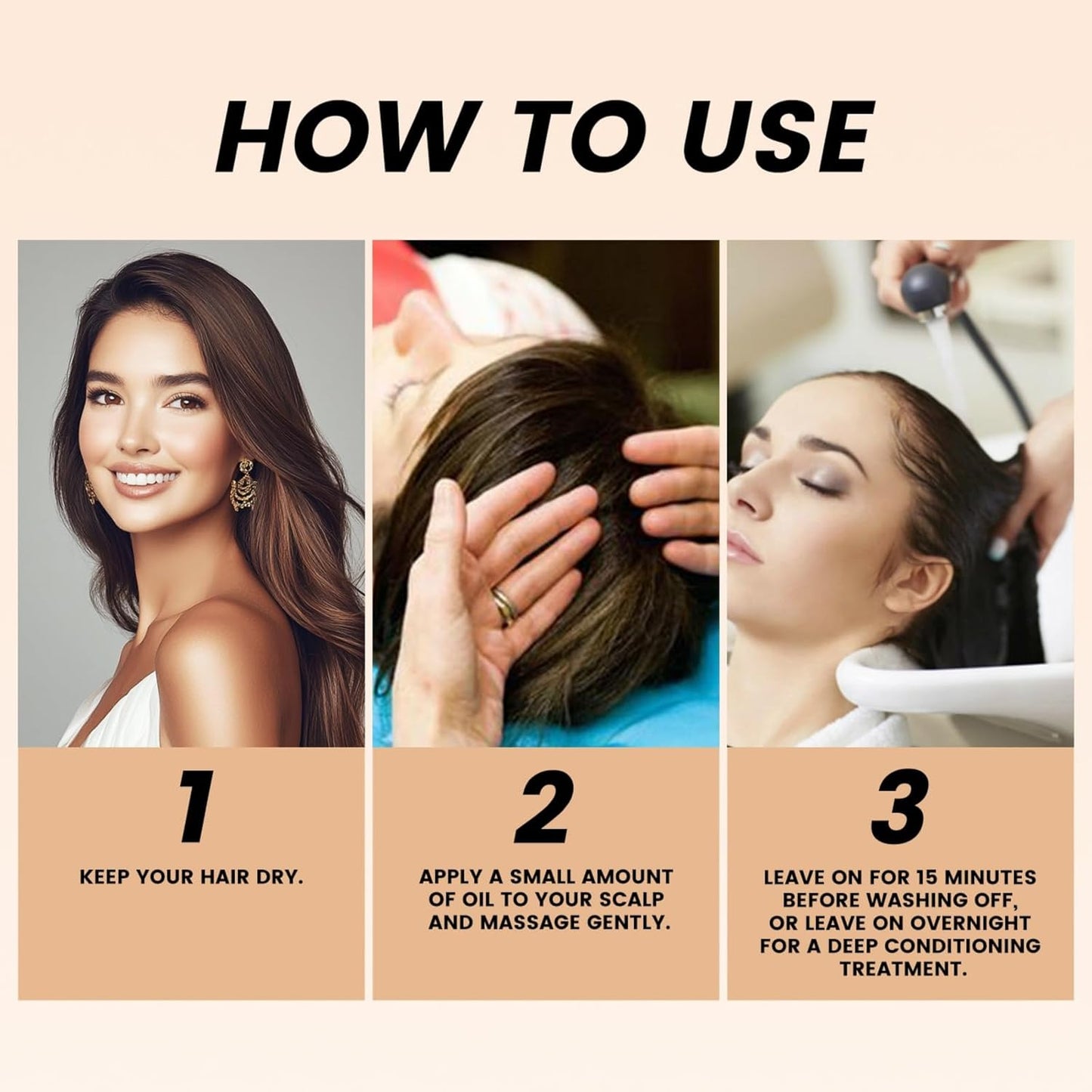 HOW TO USE

1

KEEP YOUR HAIR DRY.

2

APPLY A SMALL AMOUNT OF OIL TO YOUR SCALP AND MASSAGE GENTLY.

3

LEAVE ON FOR 15 MINUTES BEFORE WASHING OFF, OR LEAVE ON OVERNIGHT FOR A DEEP CONDITIONING TREATMENT.