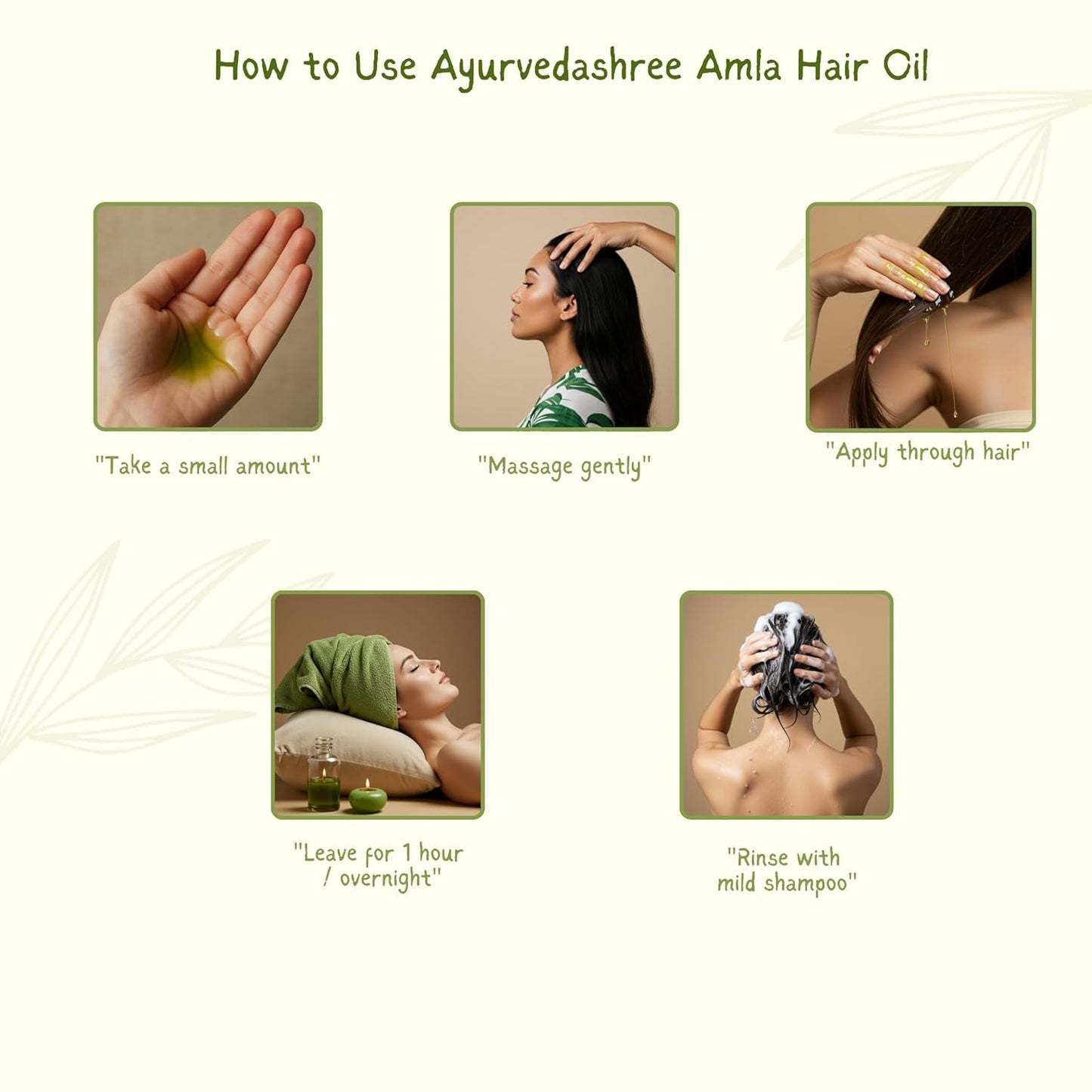 How to Use Ayurvedashree Amla Hair Oil

"Take a small amount"

"Massage gently"

"Apply through hair"

"Leave for 1 hour / overnight"

"Rinse with mild shampoo"