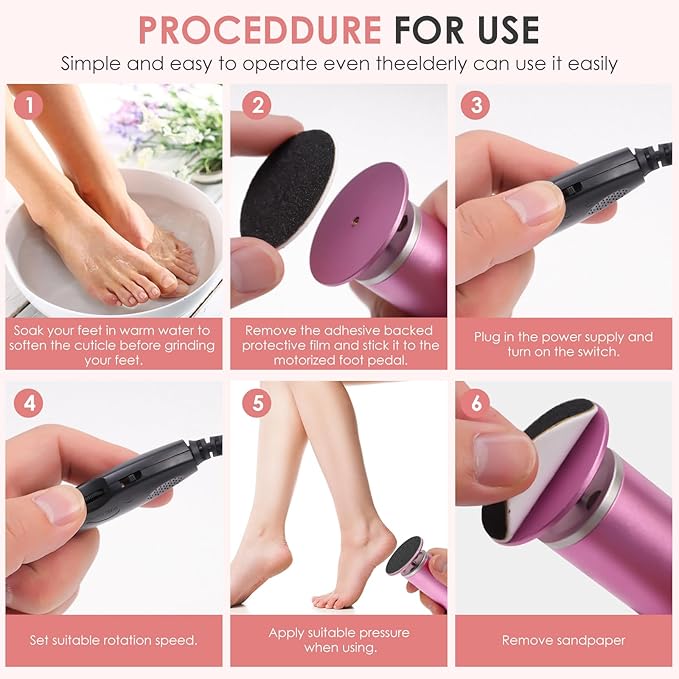 PROCEDDURE FOR USE

Simple and easy to operate even theelderly can use it easily

1

Soak your feet in warm water to soften the cuticle before grinding your feet.

2

Remove the adhesive backed protective film and stick it to the motorized foot pedal.

3

Plug in the power supply and turn on the switch.

4

Set suitable rotation speed.

5

Apply suitable pressure when using.

6

Remove sandpaper