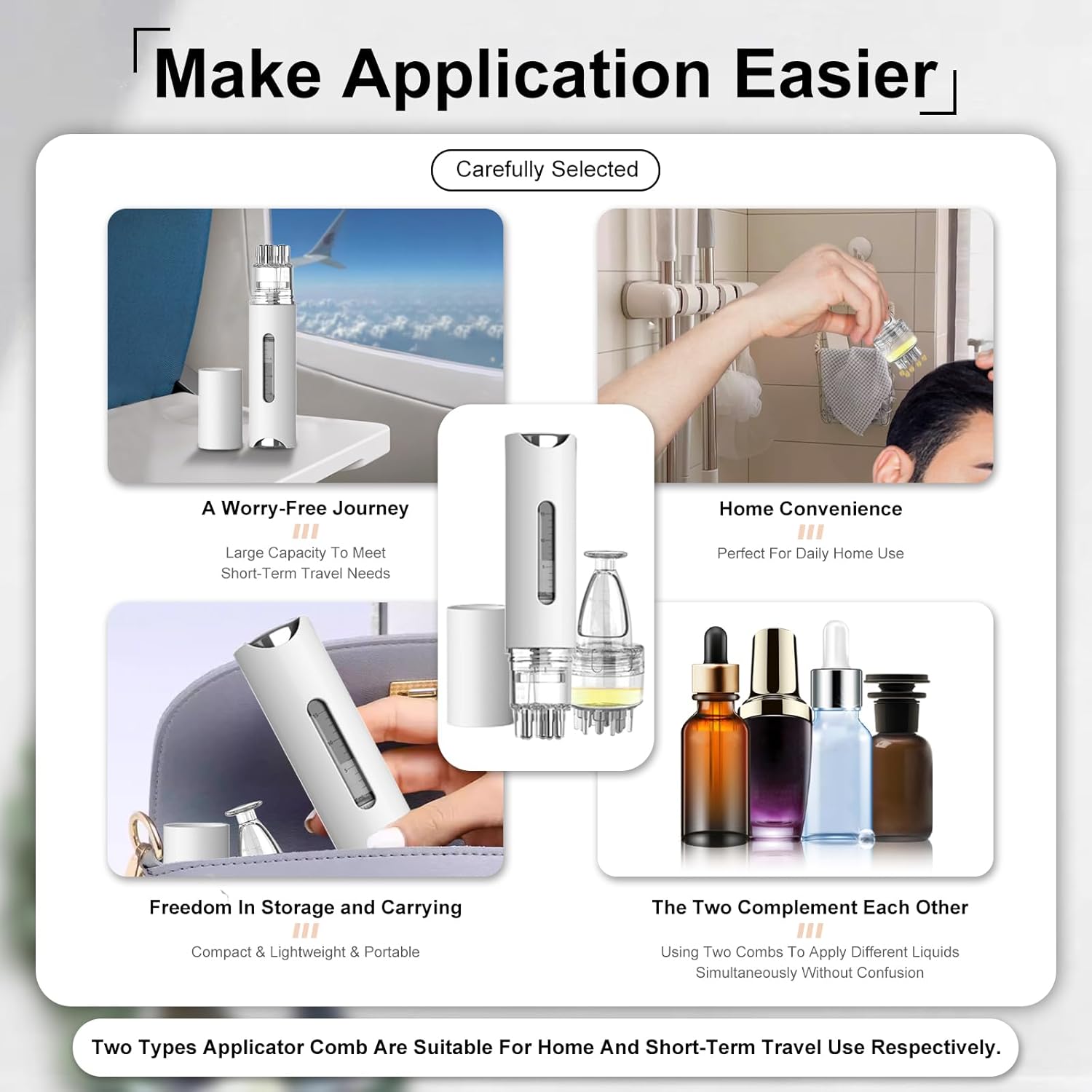 Make Application Easier

Carefully Selected

A Worry-Free Journey

Large Capacity To Meet Short-Term Travel Needs

Home Convenience

Perfect For Daily Home Use

Freedom In Storage and Carrying

Compact & Lightweight & Portable

The Two Complement Each Other

Using Two Combs To Apply Different Liquids Simultaneously Without Confusion

Two Types Applicator Comb Are Suitable For Home And Short-Term Travel Use Respectively.