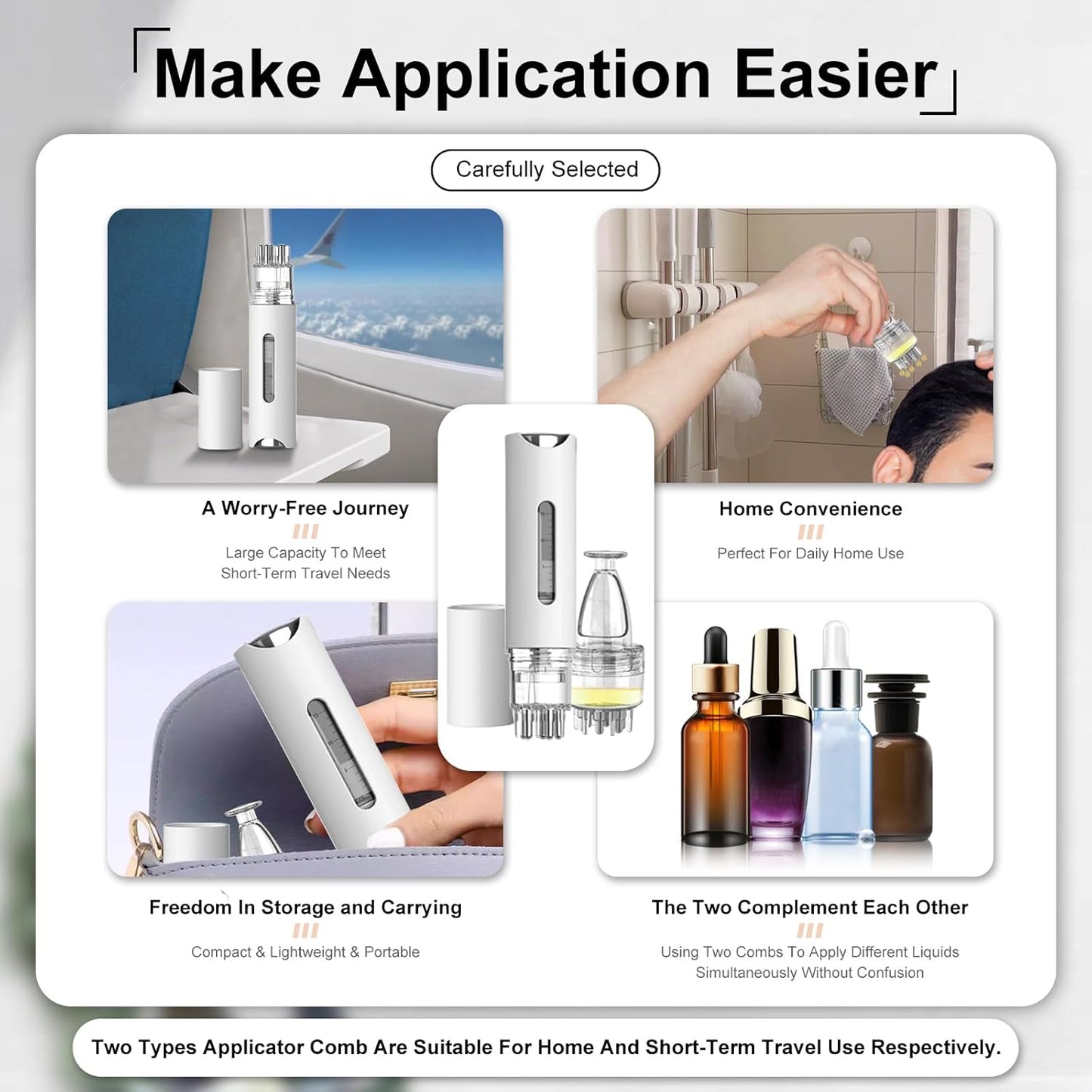 Make Application Easier

Carefully Selected

A Worry-Free Journey

Large Capacity To Meet Short-Term Travel Needs

Home Convenience

Perfect For Daily Home Use

Freedom In Storage and Carrying

Compact & Lightweight & Portable

The Two Complement Each Other

Using Two Combs To Apply Different Liquids Simultaneously Without Confusion

Two Types Applicator Comb Are Suitable For Home And Short-Term Travel Use Respectively.