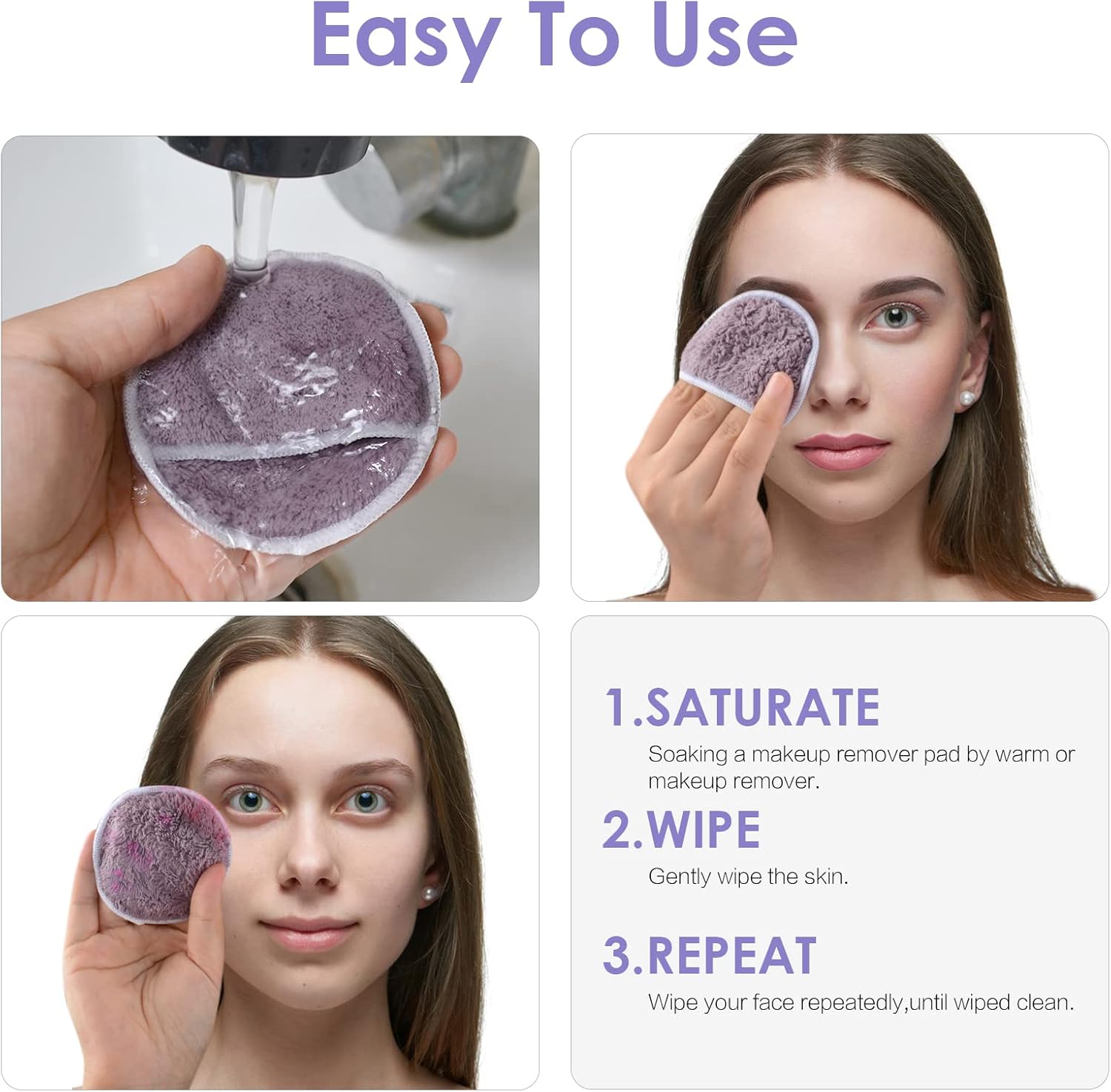 Easy To Use

1.SATURATE

Soaking a makeup remover pad by warm or makeup remover.

2.WIPE

Gently wipe the skin.

3.REPEAT

Wipe your face repeatedly,until wiped clean.