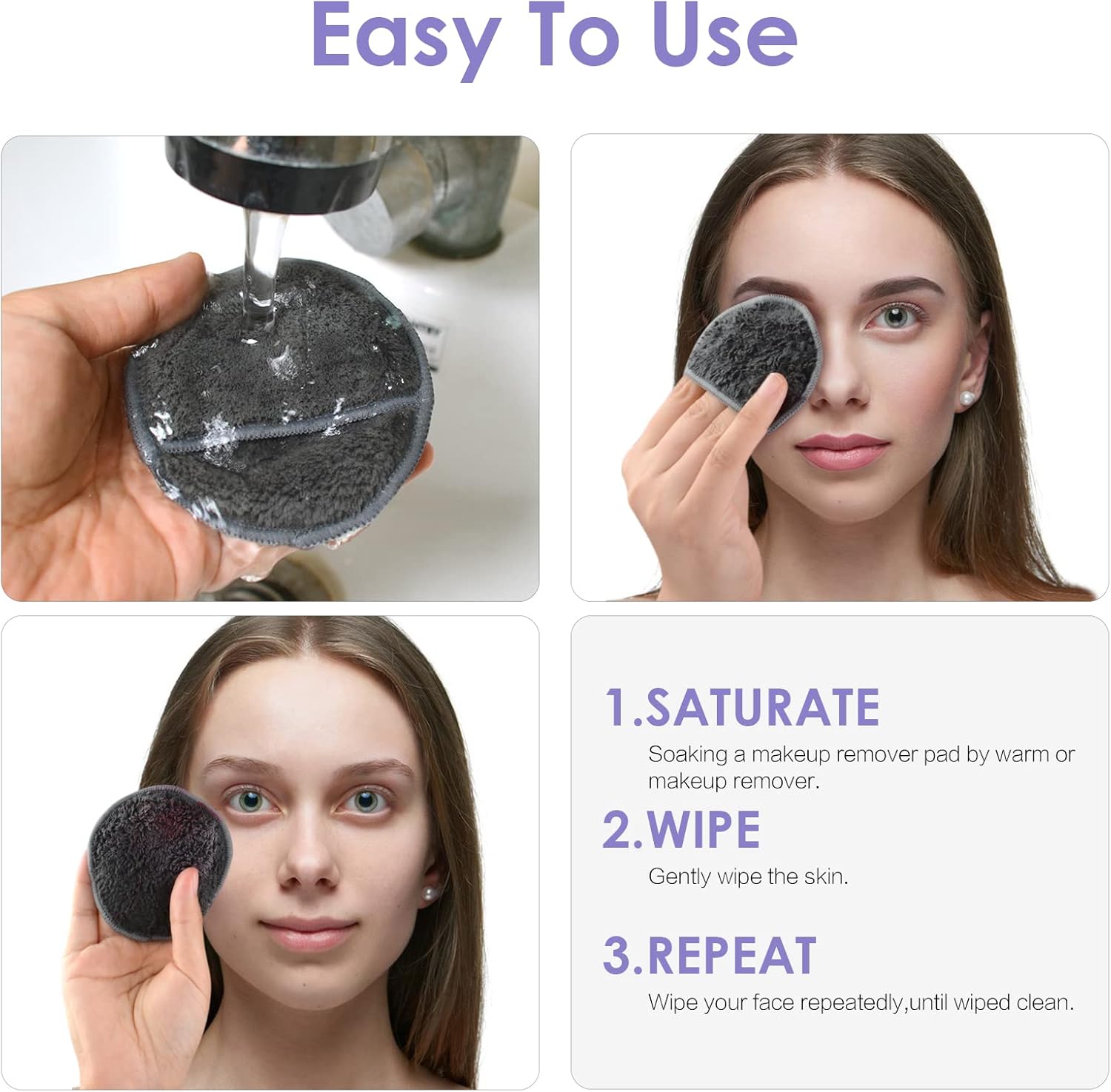 Easy To Use

1.SATURATE

Soaking a makeup remover pad by warm or makeup remover.

2.WIPE

Gently wipe the skin.

3.REPEAT

Wipe your face repeatedly,until wiped clean.