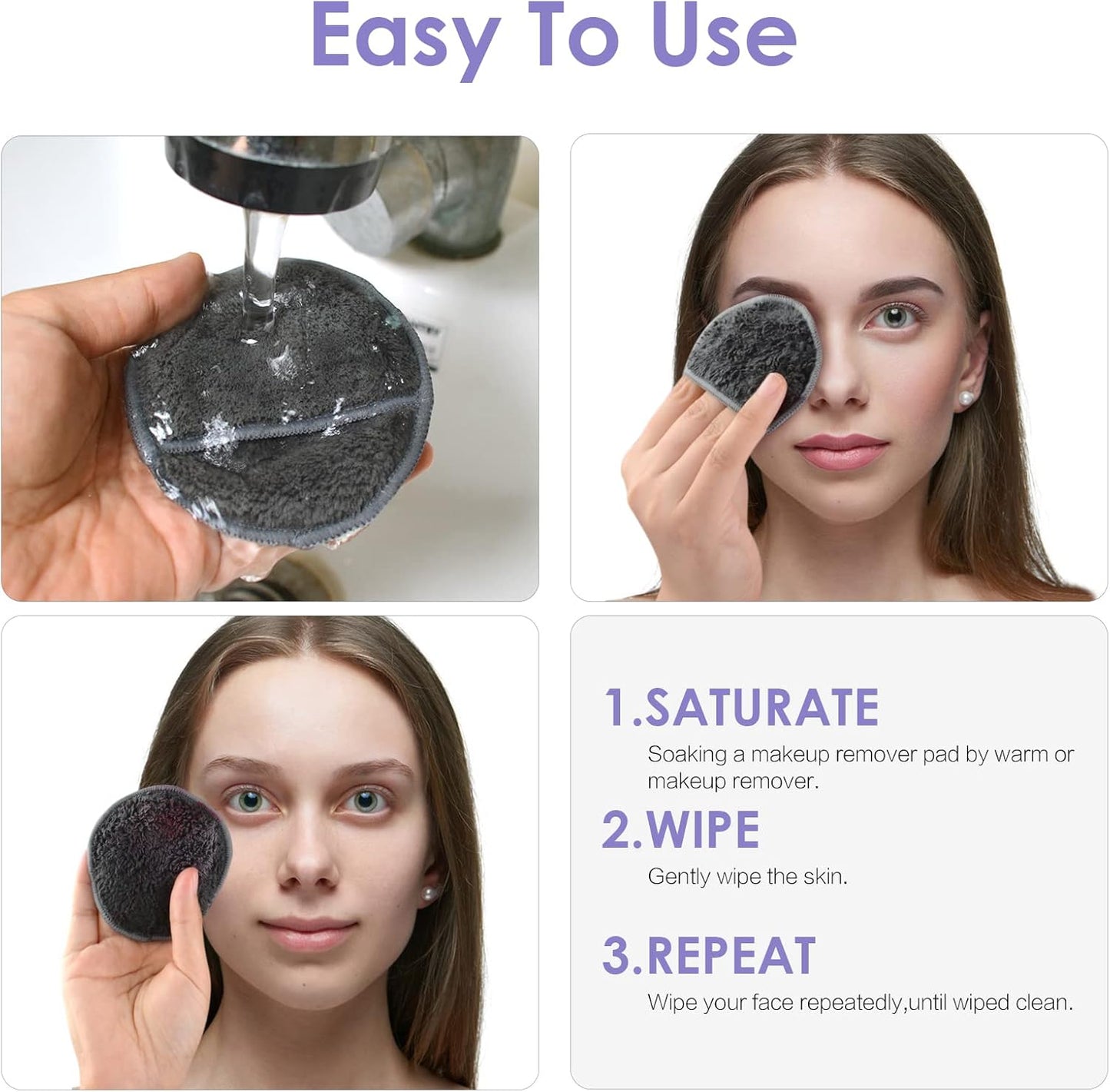 Easy To Use

1.SATURATE

Soaking a makeup remover pad by warm or makeup remover.

2.WIPE

Gently wipe the skin.

3.REPEAT

Wipe your face repeatedly,until wiped clean.