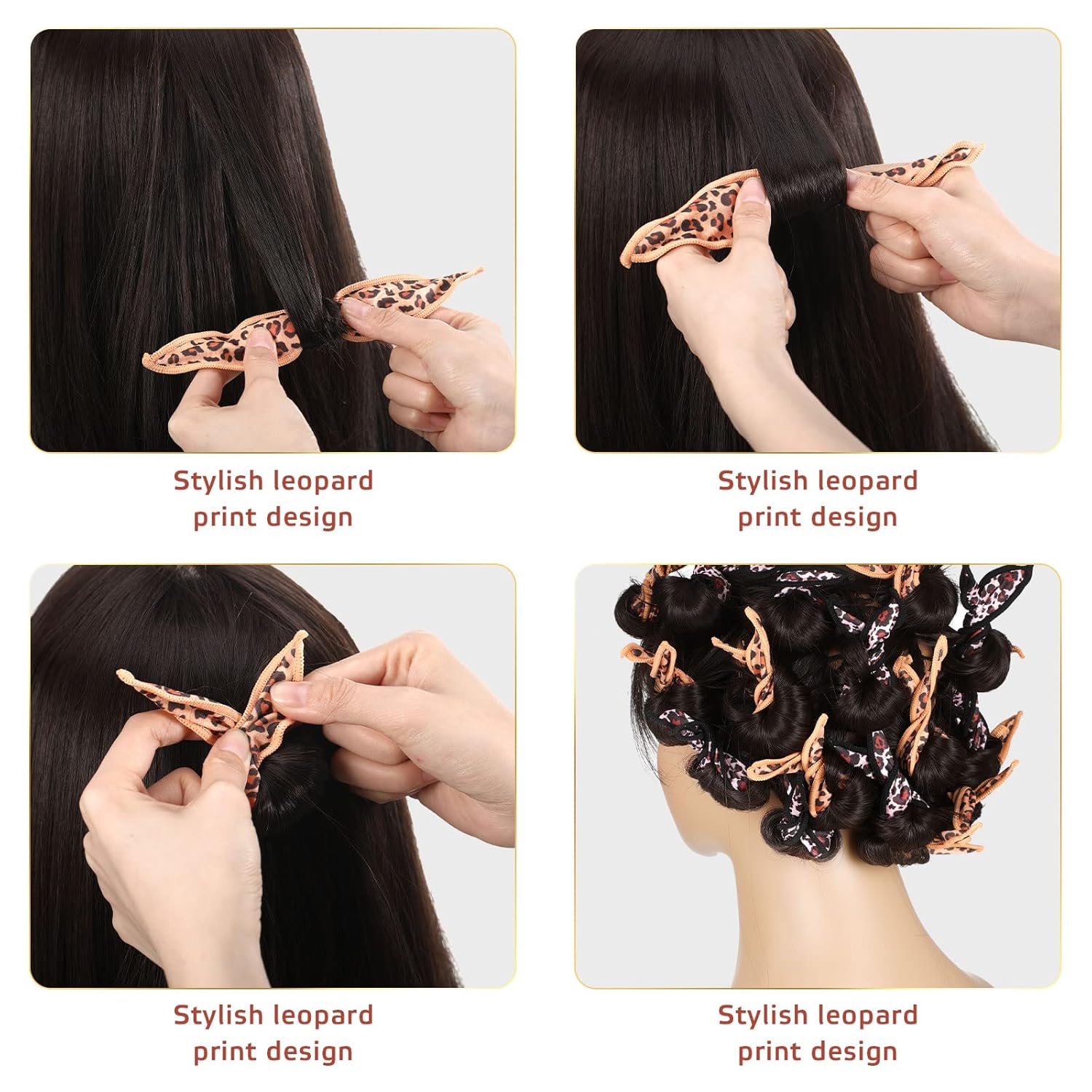 Stylish leopard print design

Stylish leopard print design

Stylish leopard print design

Stylish leopard print design